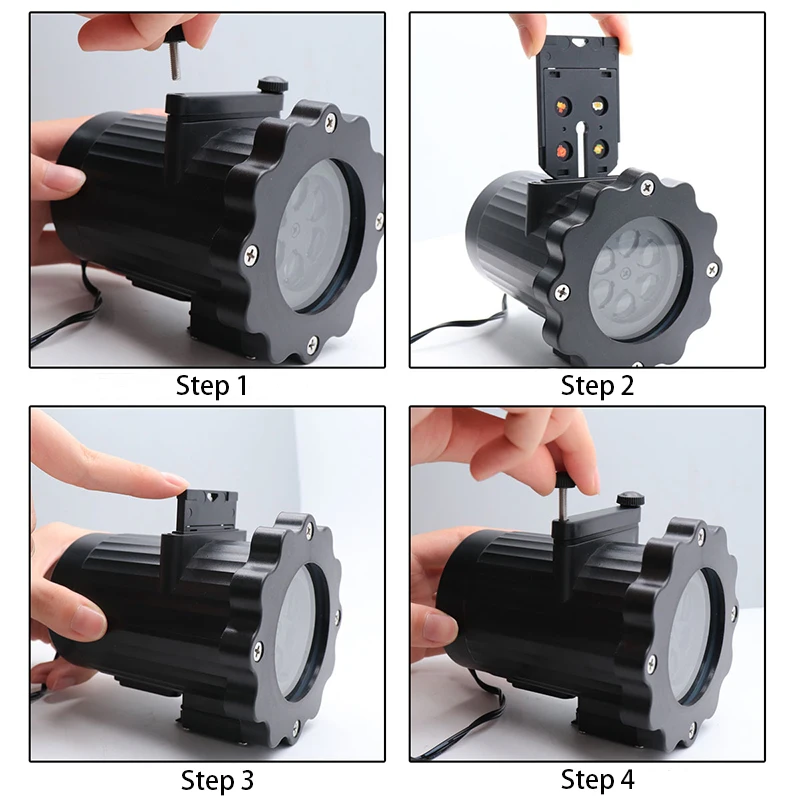 Step 1

Step 2

Step 3

Step 4