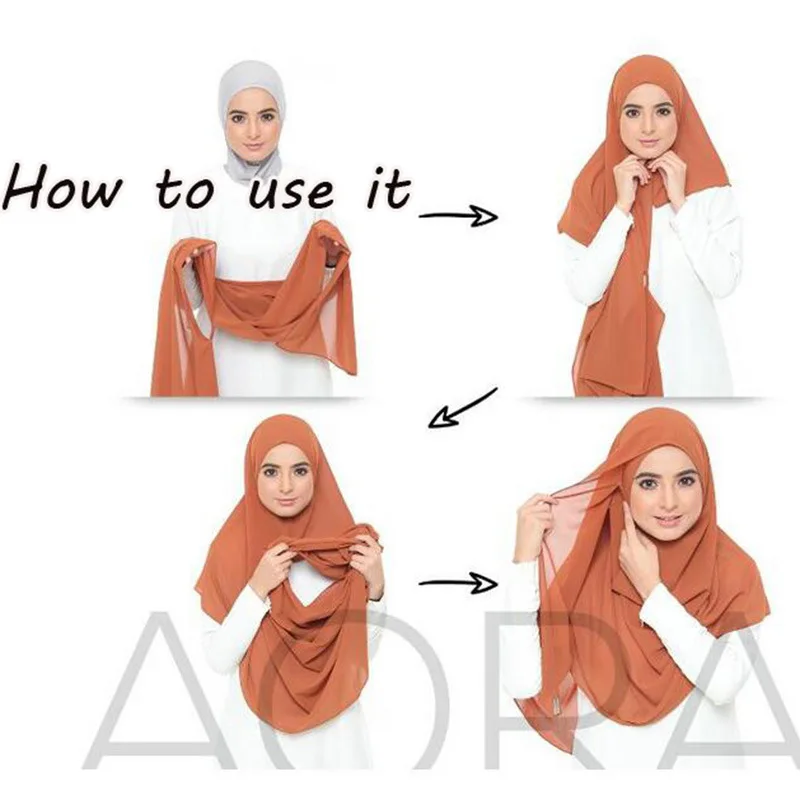 How to use it

AORA