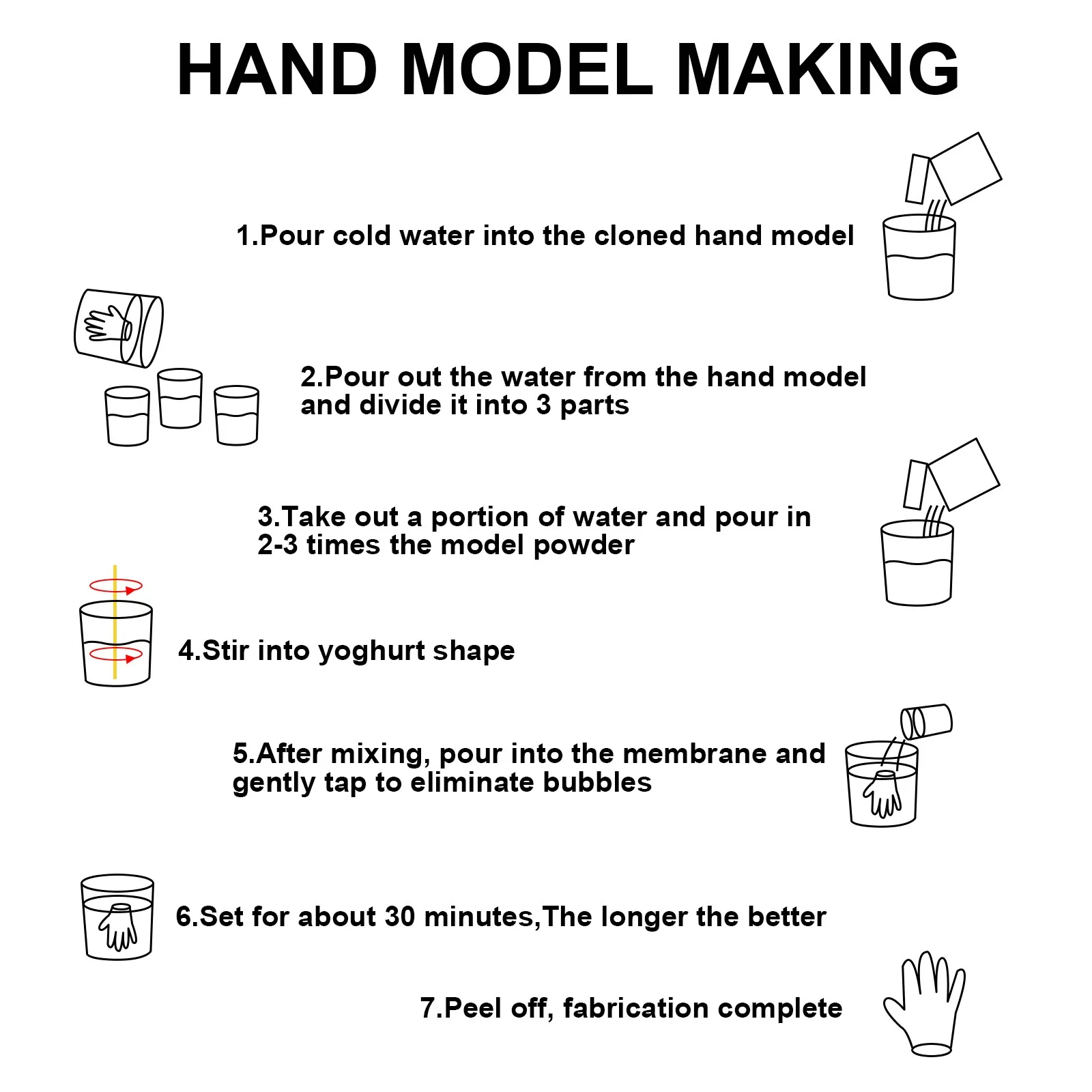 HAND MODEL MAKING

1.Pour cold water into the cloned hand model

2.Pour out the water from the hand model and divide it into 3 parts

3.Take out a portion of water and pour in 2-3 times the model powder

4.Stir into yoghurt shape

5.After mixing, pour into the membrane and gently tap to eliminate bubbles

6.Set for about 30 minutes,The longer the better

7.Peel off, fabrication complete