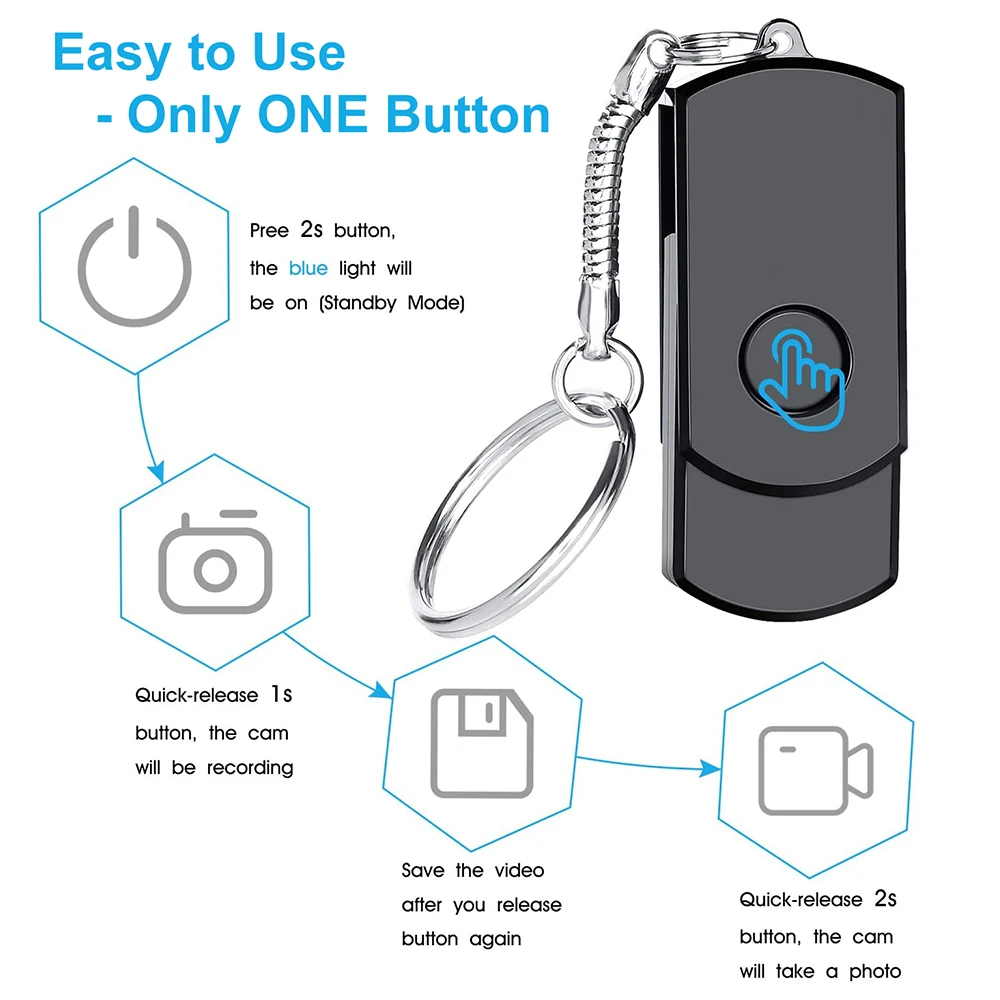 Easy to Use
- Only ONE Button

Pree 2s button, the blue light will be on (Standby Mode)

Quick-release 1s button, the cam will be recording

Save the video after you release button again

Quick-release 2s button, the cam will take a photo