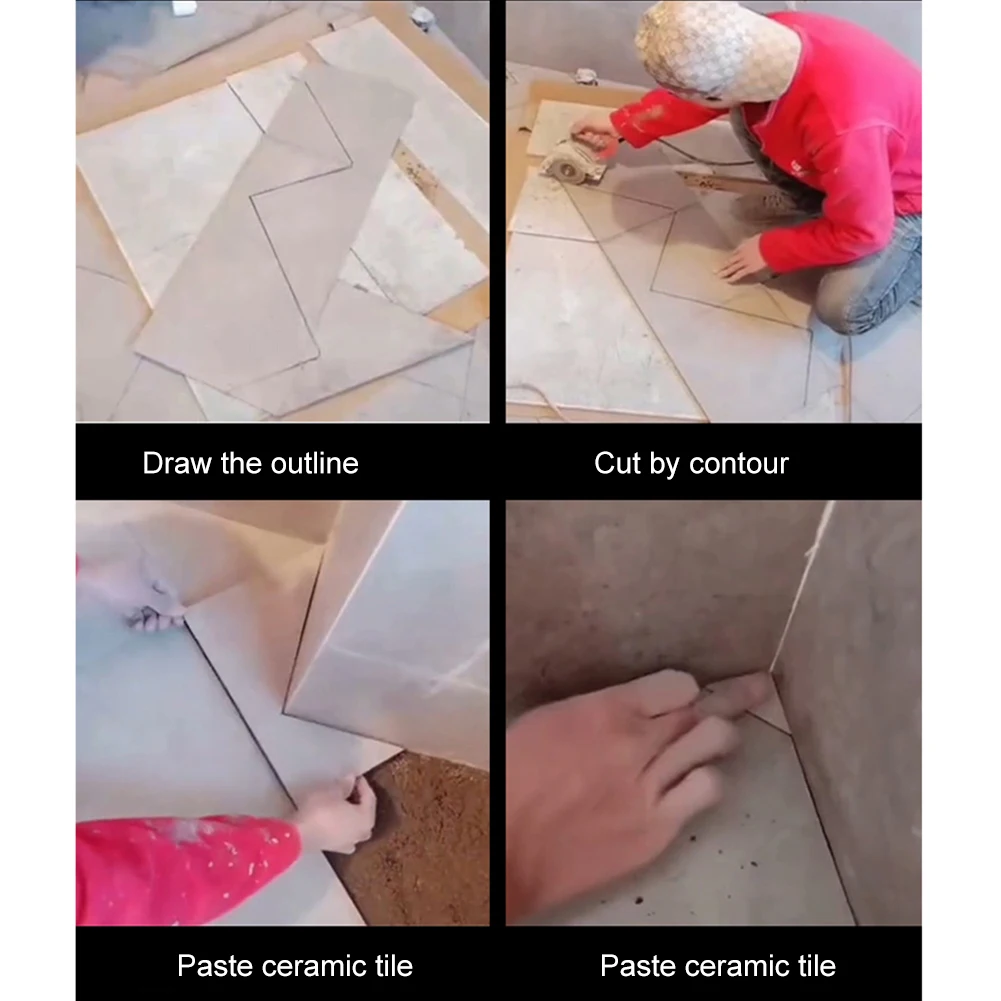 Draw the outline

Cut by contour

Paste ceramic tile

Paste ceramic tile