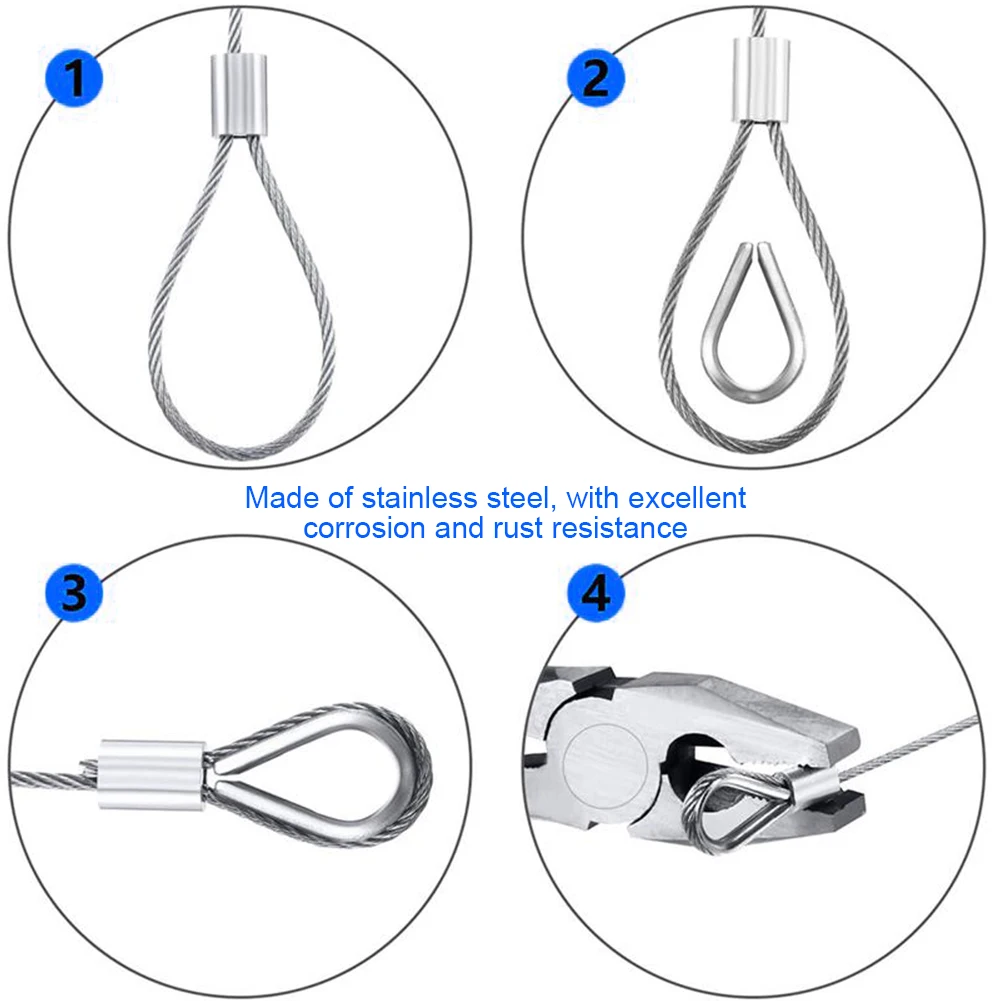 1

2

Made of stainless steel, with excellent corrosion and rust resistance

3

4