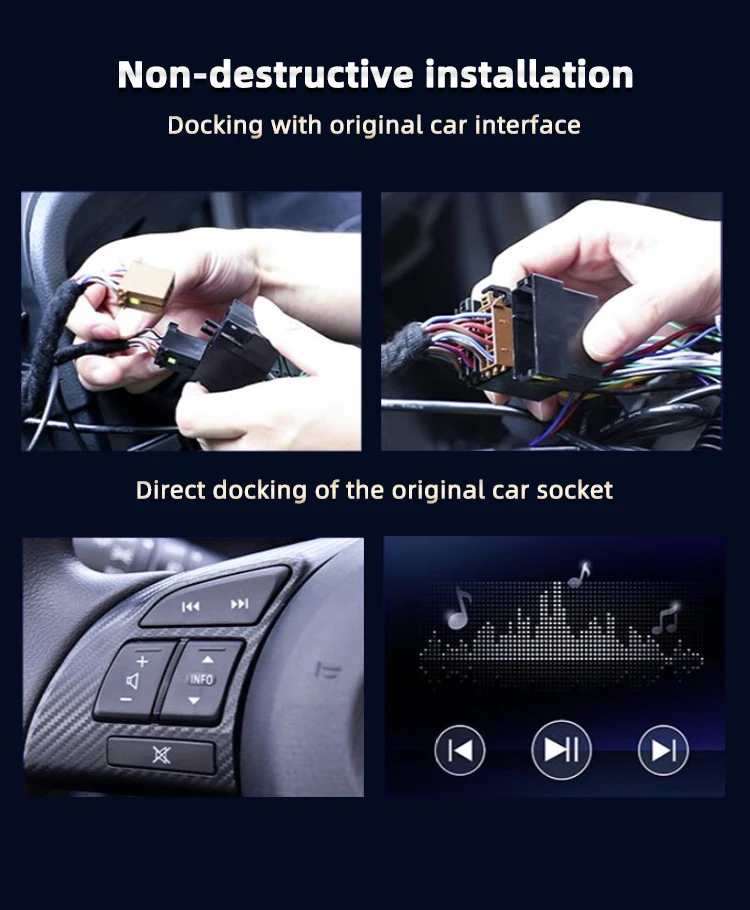 Non-destructive installation

Docking with original car interface

Direct docking of the original car socket

INFO