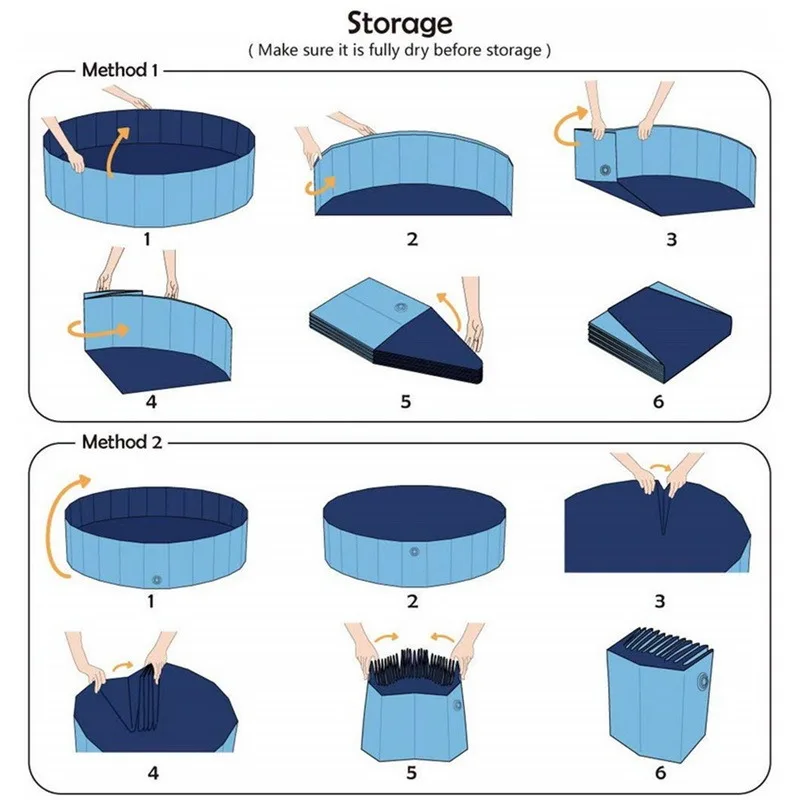 Storage
( Make sure it is fully dry before storage )

Method 1

1

2

3

4

5

6

Method 2

1

2

3

4

5

6