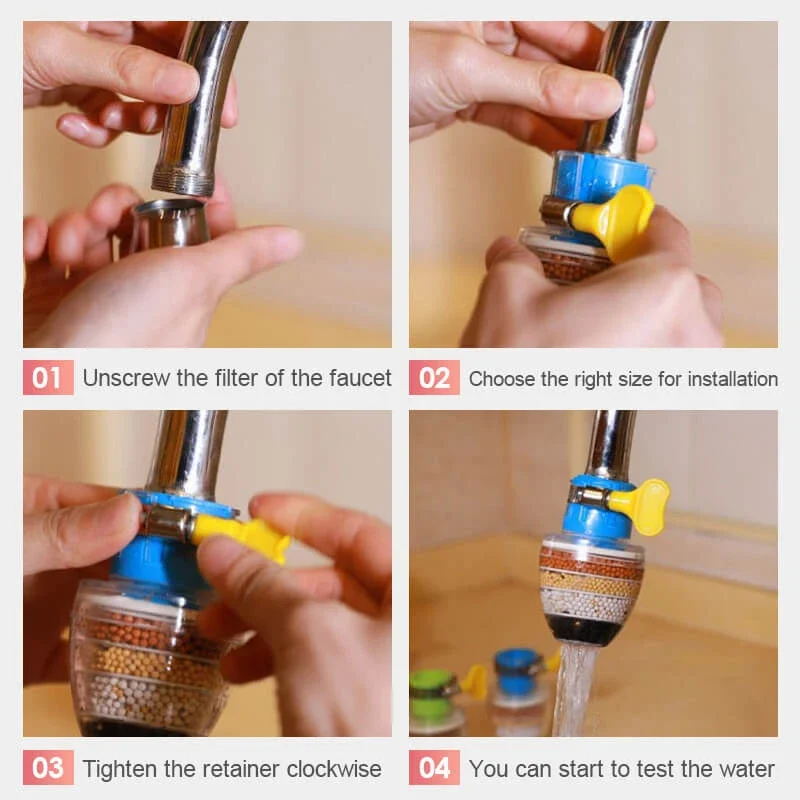 01 Unscrew the filter of the faucet

02 Choose the right size for installation

03 Tighten the retainer clockwise

04 You can start to test the water