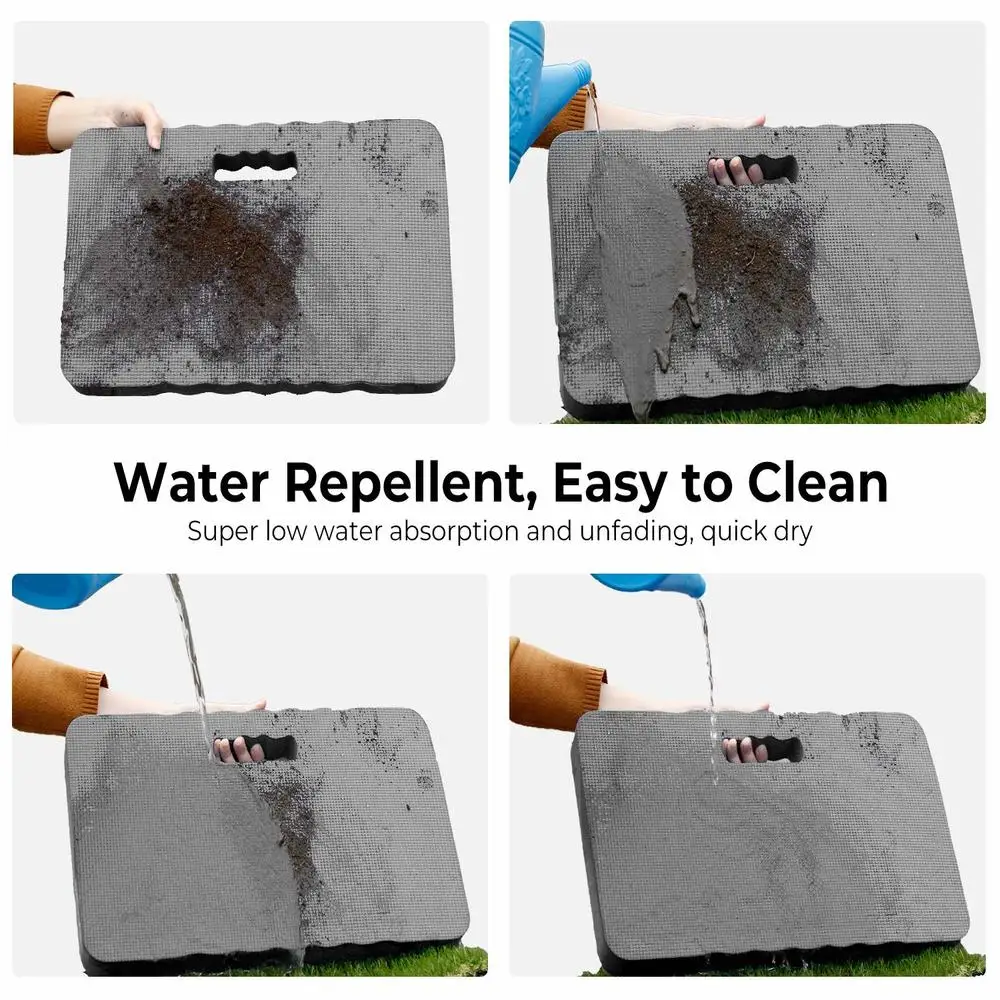 Water Repellent, Easy to Clean
Super low water absorption and unfading, quick dry