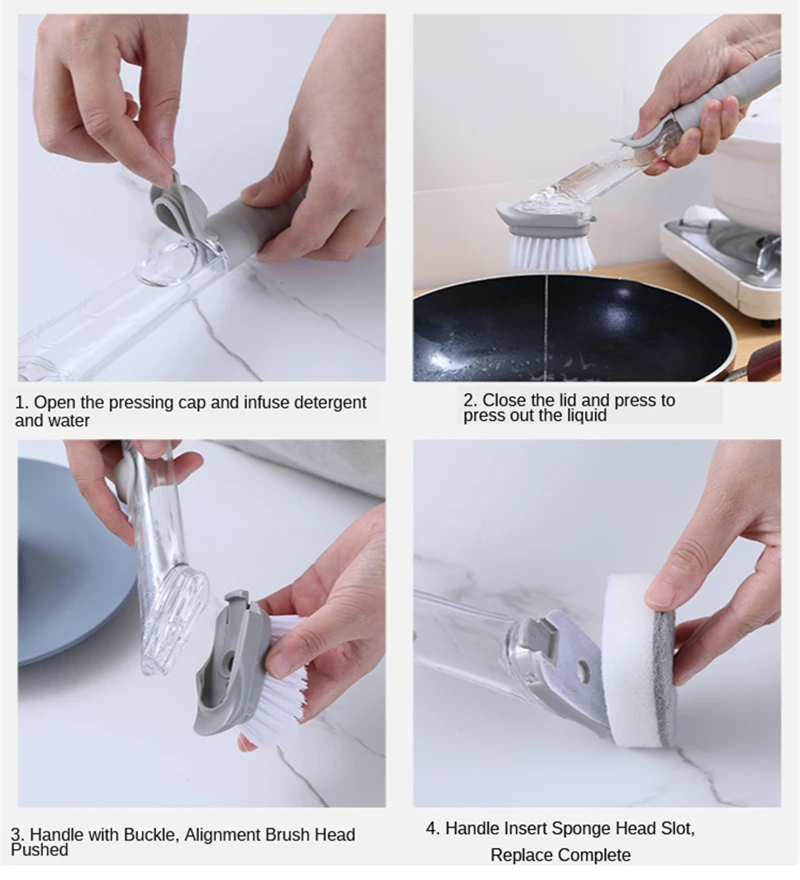 1. Open the pressing cap and infuse detergent and water

2. Close the lid and press to press out the liquid

3. Handle with Buckle, Alignment Brush Head Pushed

4. Handle Insert Sponge Head Slot,
Replace Complete