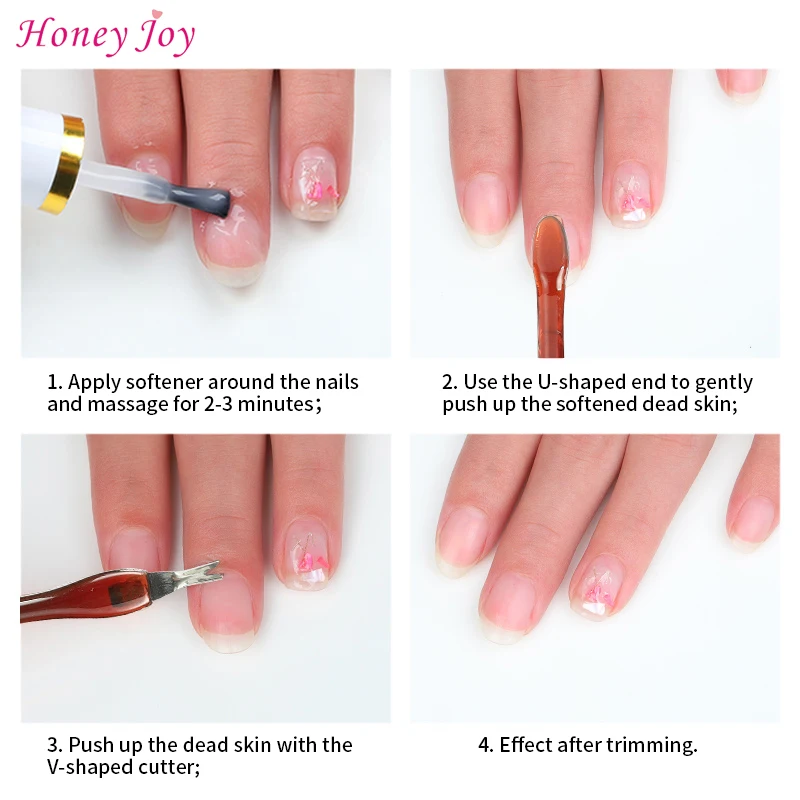 Honey Joy

1. Apply softener around the nails and massage for 2-3 minutes;

2. Use the U-shaped end to gently push up the softened dead skin;

3. Push up the dead skin with the V-shaped cutter;

4. Effect after trimming.