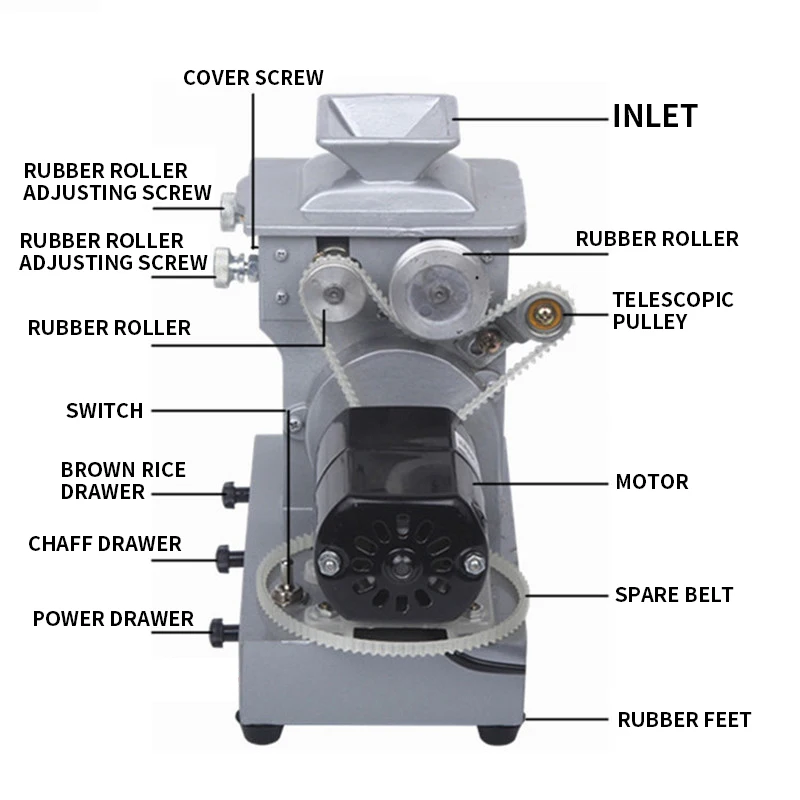 COVER SCREW

INLET

RUBBER ROLLER ADJUSTING SCREW

RUBBER ROLLER ADJUSTING SCREW

RUBBER ROLLER

RUBBER ROLLER

TELESCOPIC PULLEY

SWITCH

BROWN RICE DRAWER

MOTOR

CHAFF DRAWER

SPARE BELT

POWER DRAWER

RUBBER FEET