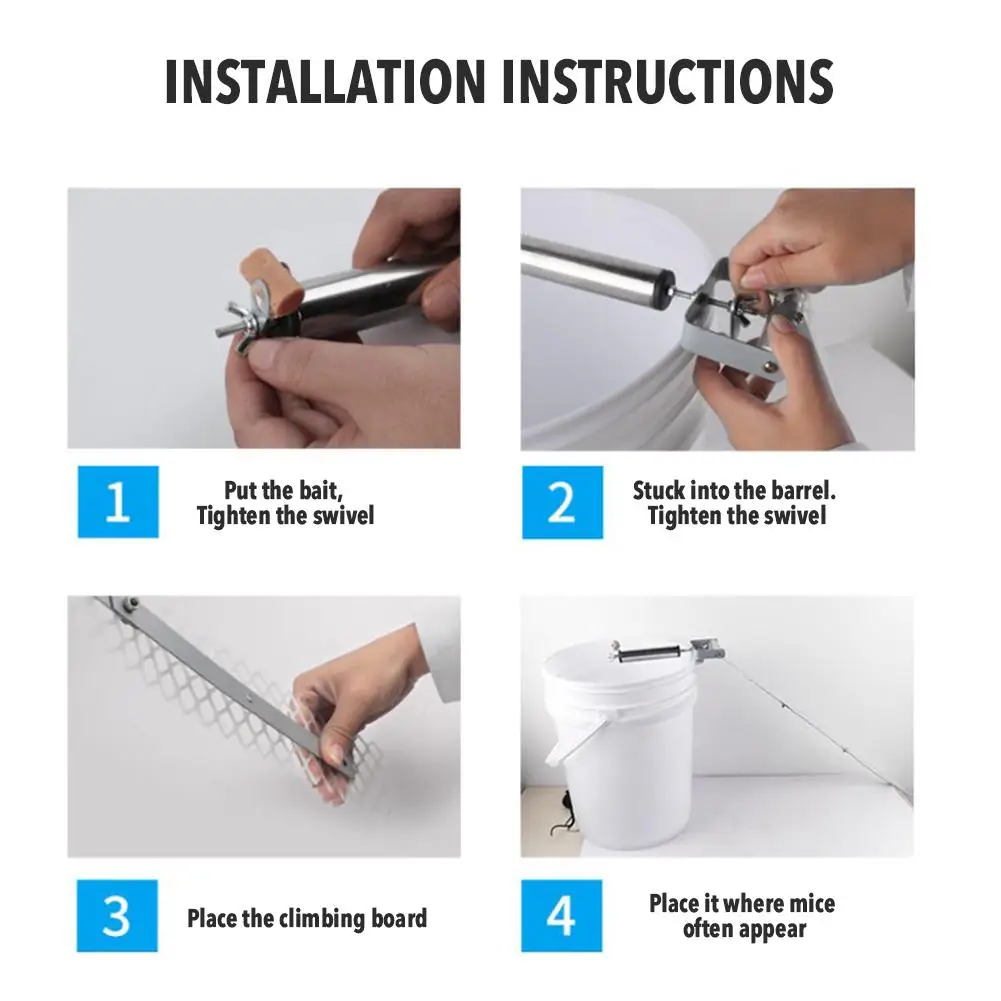 INSTALLATION INSTRUCTIONS

1
Put the bait,
Tighten the swivel

2
Stuck into the barrel.
Tighten the swivel

3
Place the climbing board

4
Place it where mice
often appear