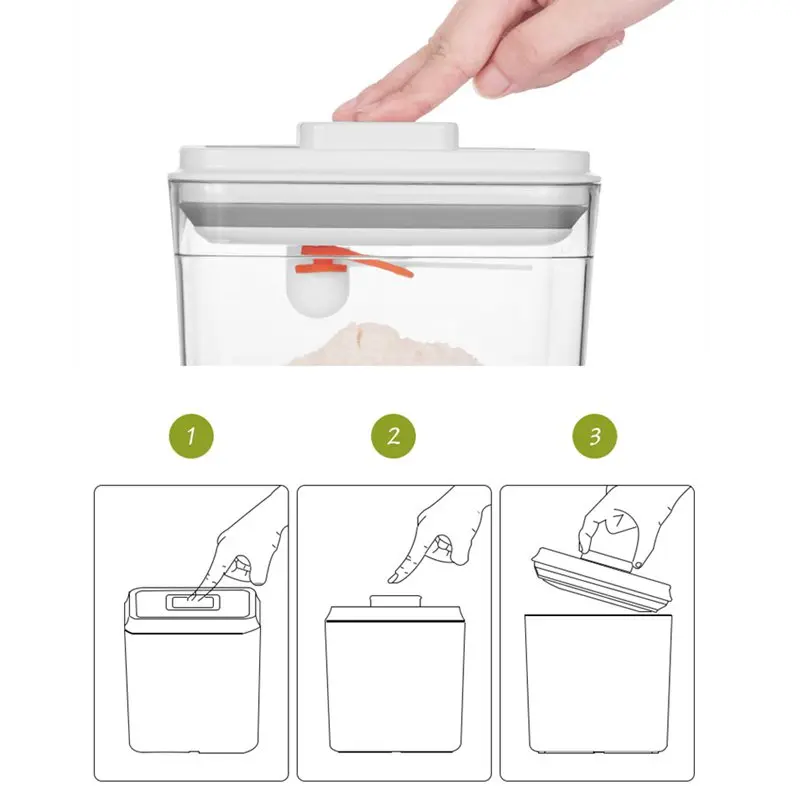 1

2

3