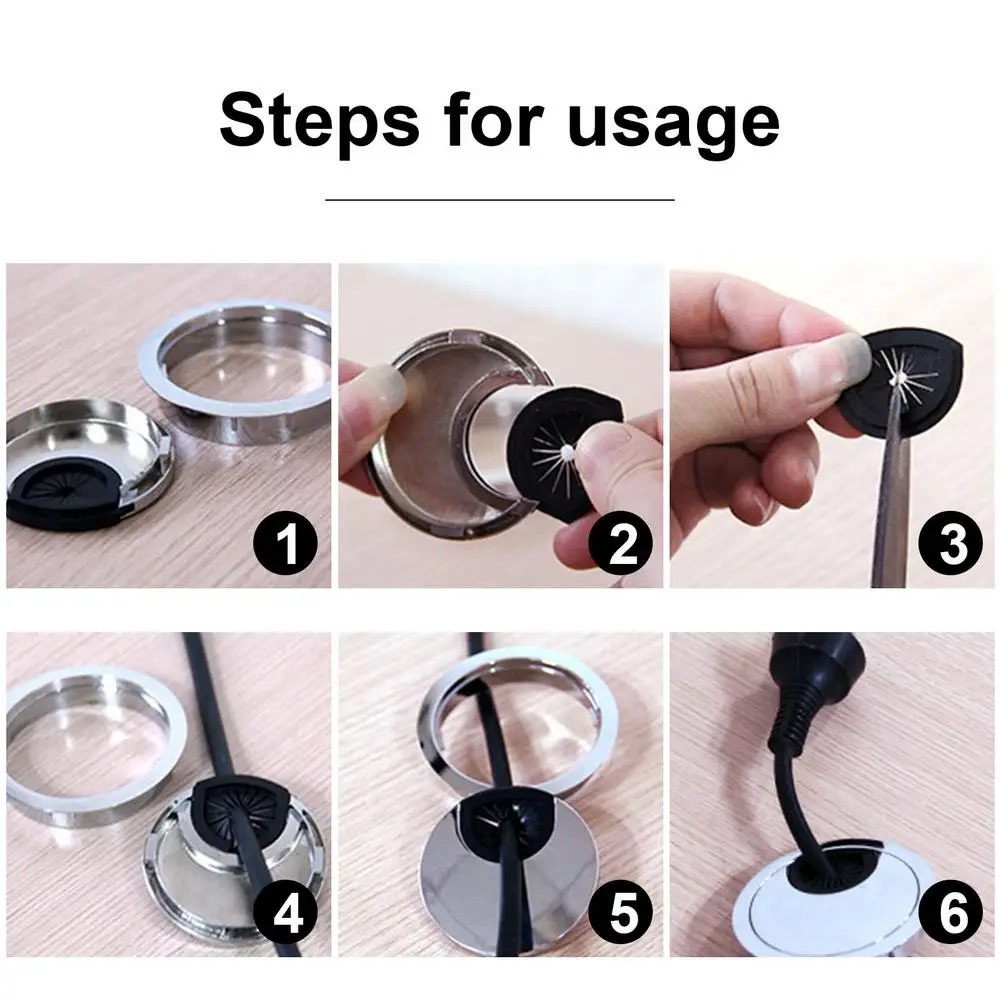 Steps for usage

1

2

3

4

5

6