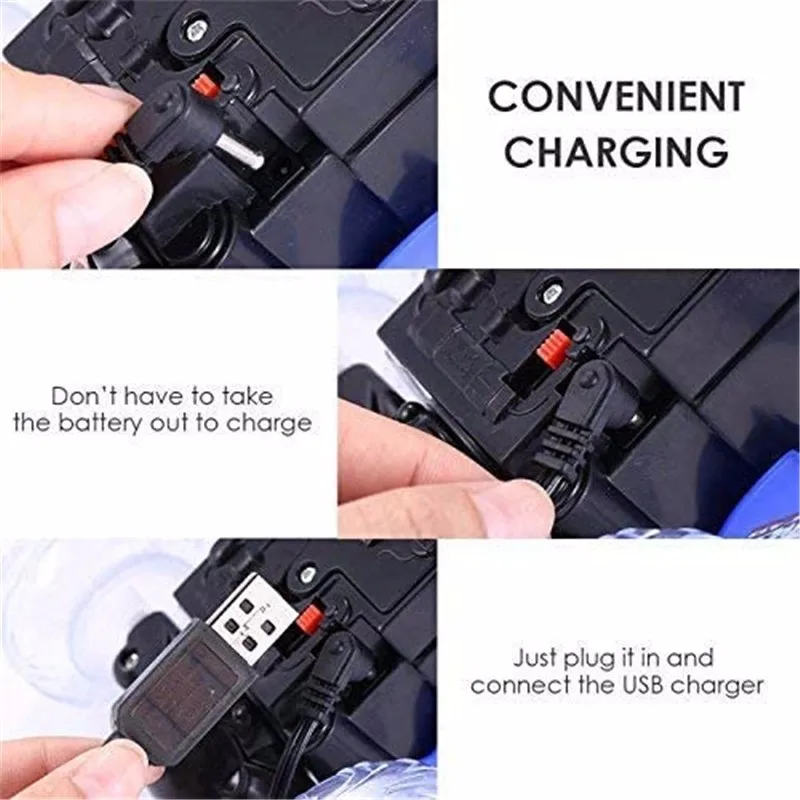 CONVENIENT CHARGING

Don't have to take the battery out to charge

Just plug it in and connect the USB charger