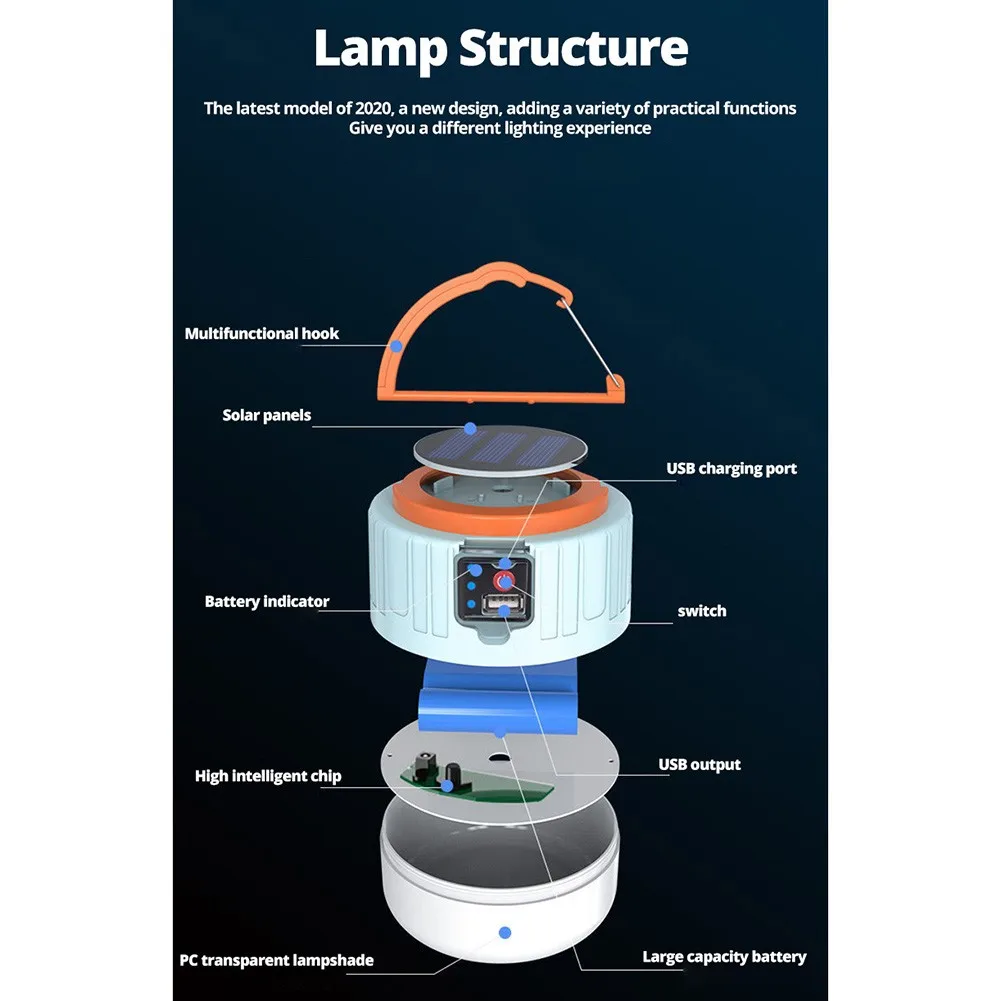 Lamp Structure

The latest model of 2020, a new design, adding a variety of practical functions
Give you a different lighting experience

Multifunctional hook

Solar panels

USB charging port

Battery indicator

switch

USB output

High intelligent chip

PC transparent lampshade

Large capacity battery