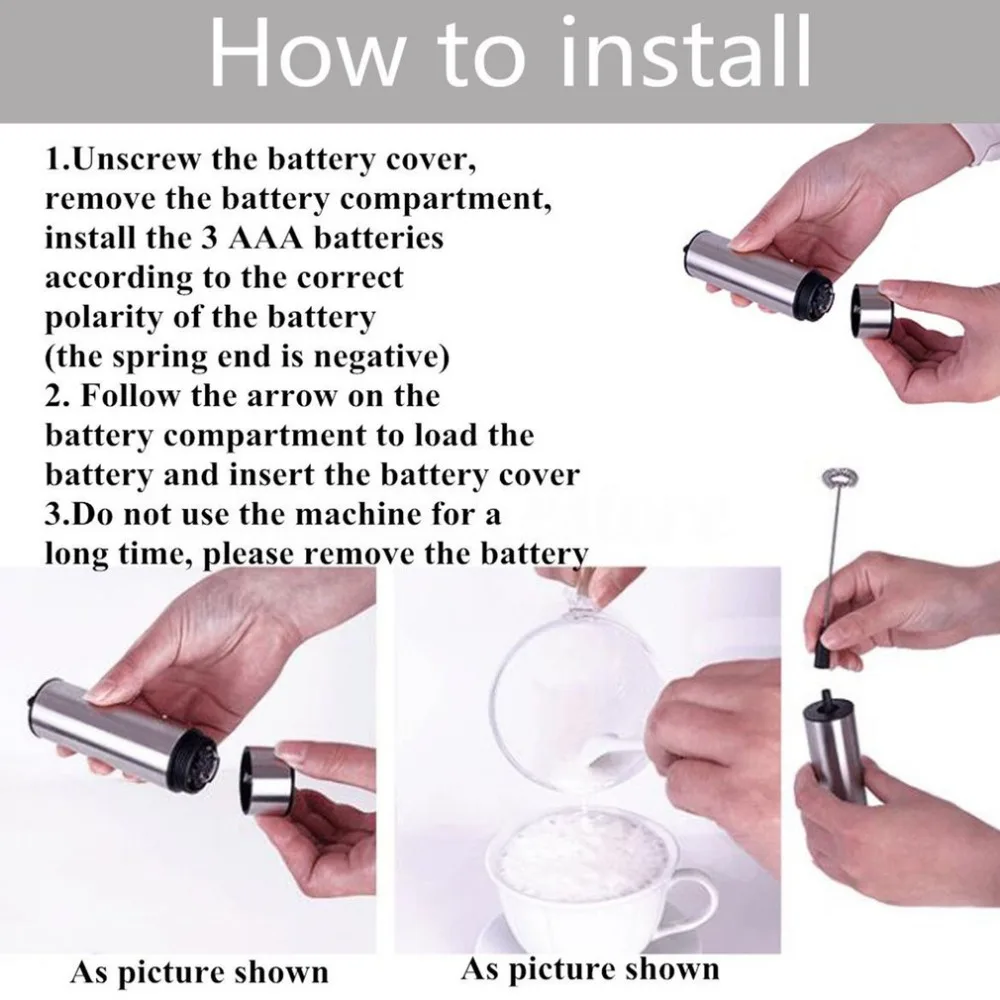 How to install

1.Unscrew the battery cover, remove the battery compartment, install the 3 AAA batteries according to the correct polarity of the battery (the spring end is negative)
2. Follow the arrow on the battery compartment to load the battery and insert the battery cover
3.Do not use the machine for a long time, please remove the battery

As picture shown

As picture shown