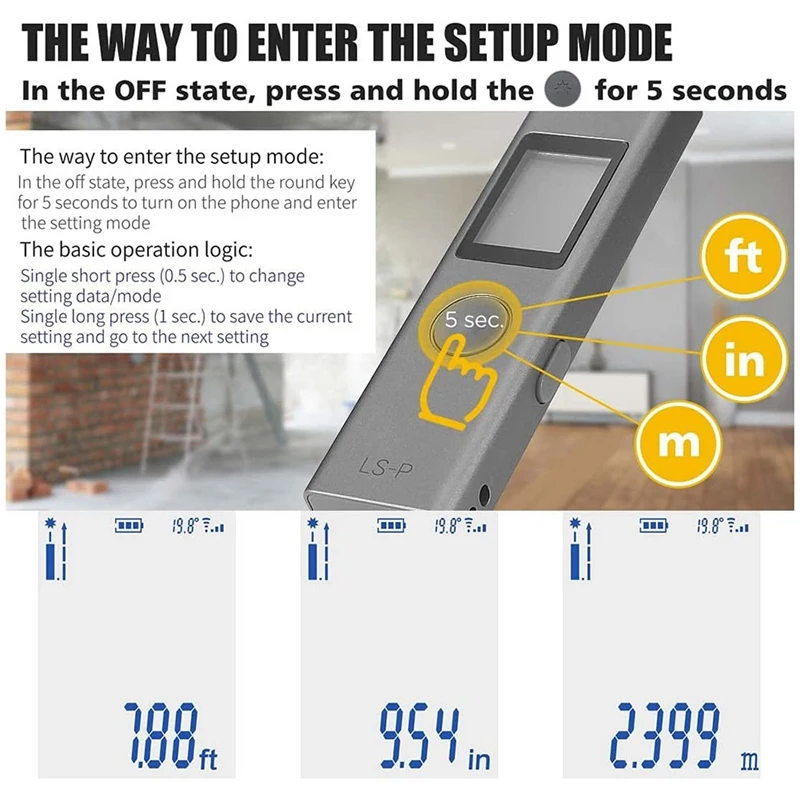 THE WAY TO ENTER THE SETUP MODE

In the OFF state, press and hold the for 5 seconds

The way to enter the setup mode:
In the off state, press and hold the round key for 5 seconds to turn on the phone and enter the setting mode

The basic operation logic:
Single short press (0.5 sec.) to change setting data/mode
Single long press (1 sec.) to save the current setting and go to the next setting

5 sec.

ft

in

m

LS-P

19.8°

7.88 ft

19.8°

9.54 in

19.8°

2.399 m