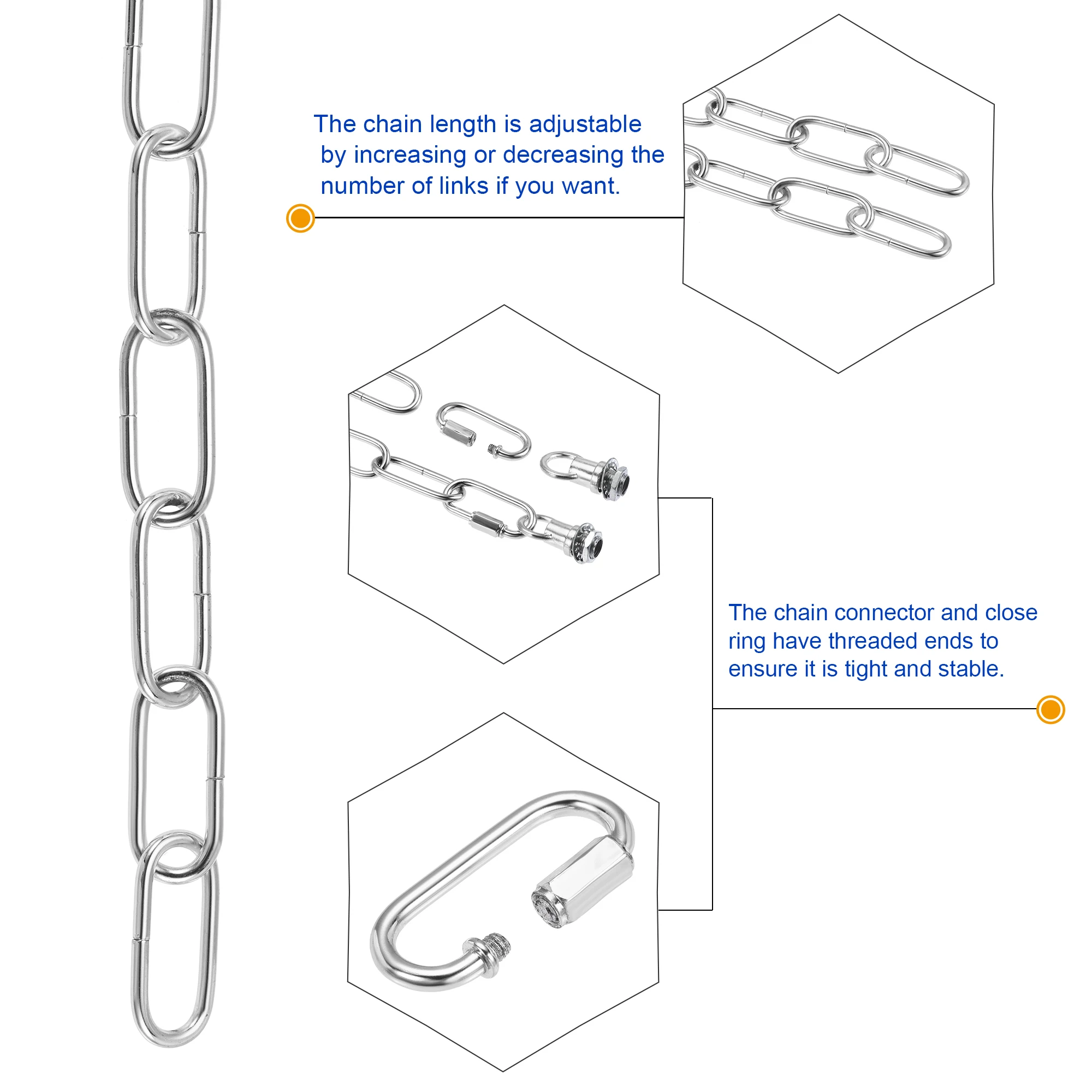 The chain length is adjustable by increasing or decreasing the number of links if you want.

The chain connector and close ring have threaded ends to ensure it is tight and stable.