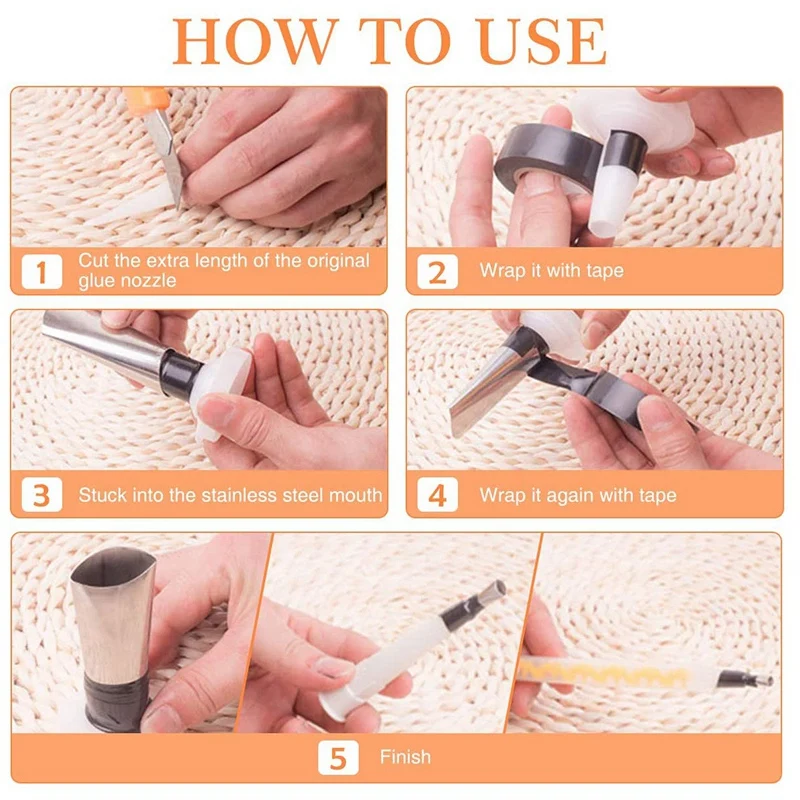 HOW TO USE

1 Cut the extra length of the original glue nozzle

2 Wrap it with tape

3 Stuck into the stainless steel mouth

4 Wrap it again with tape

5 Finish