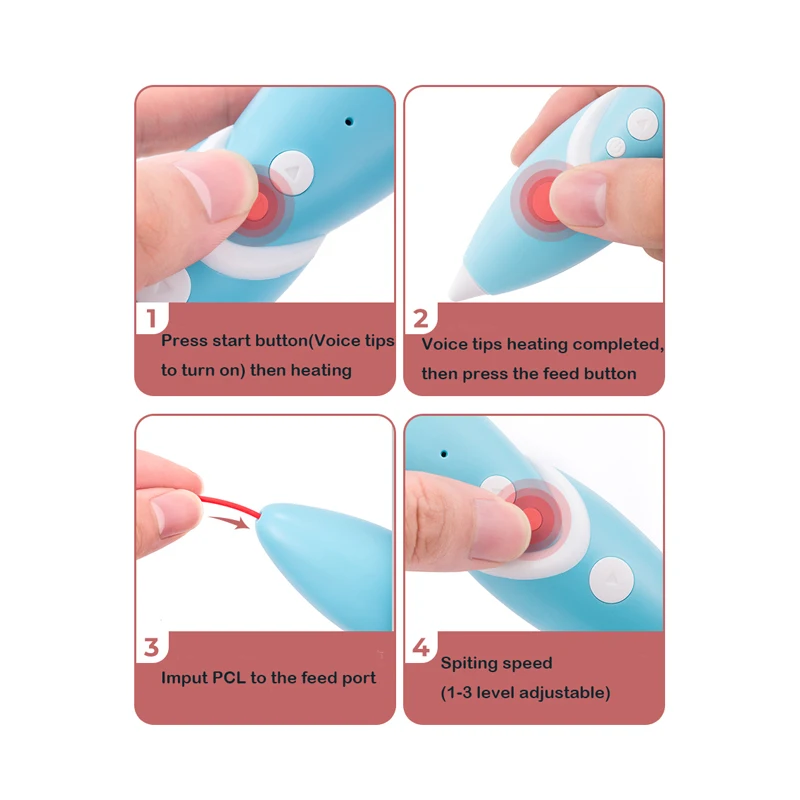 1
Press start button(Voice tips to turn on) then heating

2
Voice tips heating completed, then press the feed button

3
Imput PCL to the feed port

4
Spiting speed
(1-3 level adjustable)