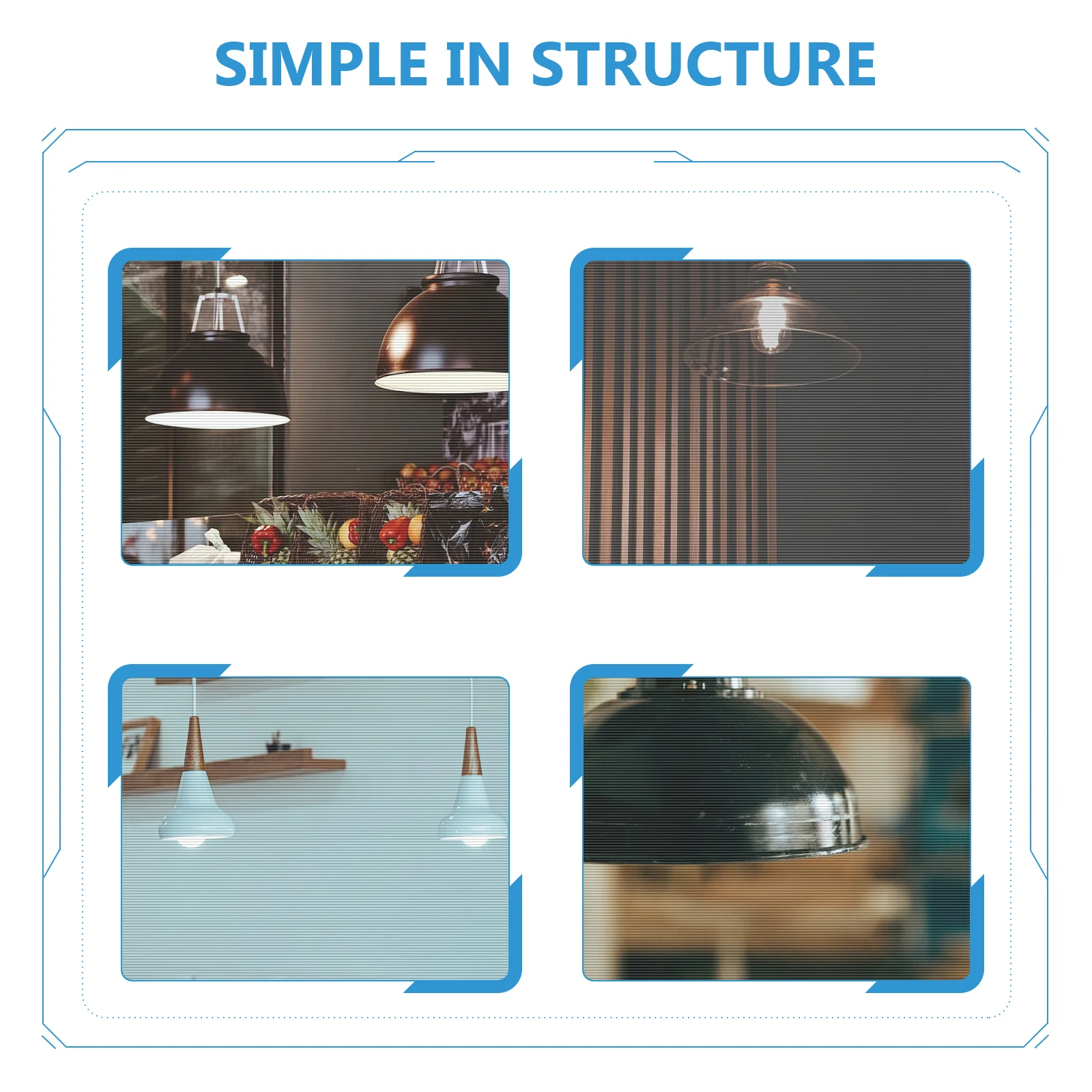 SIMPLE IN STRUCTURE