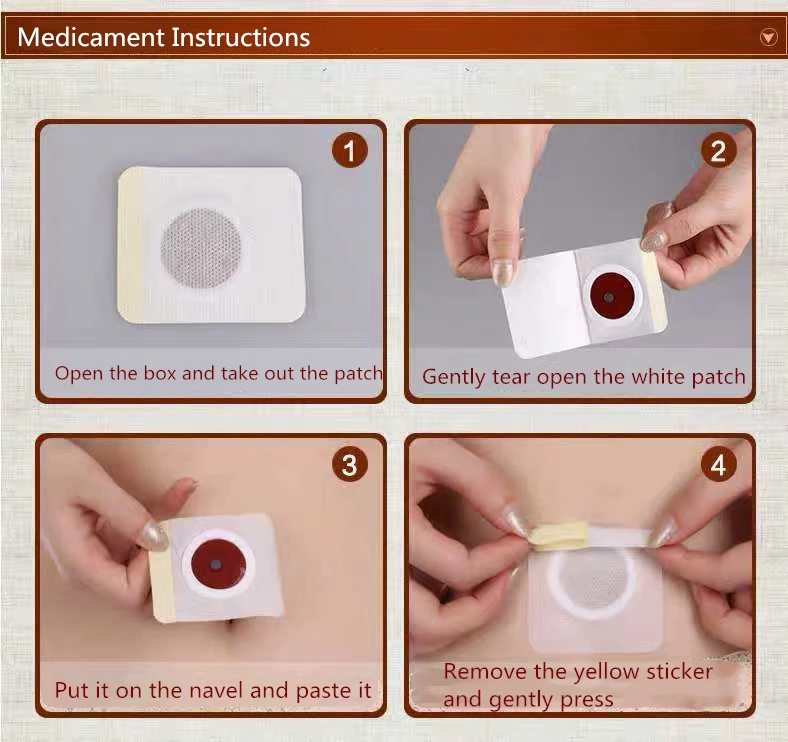 Medicament Instructions

1

Open the box and take out the patch

2

Gently tear open the white patch

3

Put it on the navel and paste it

4

Remove the yellow sticker and gently press