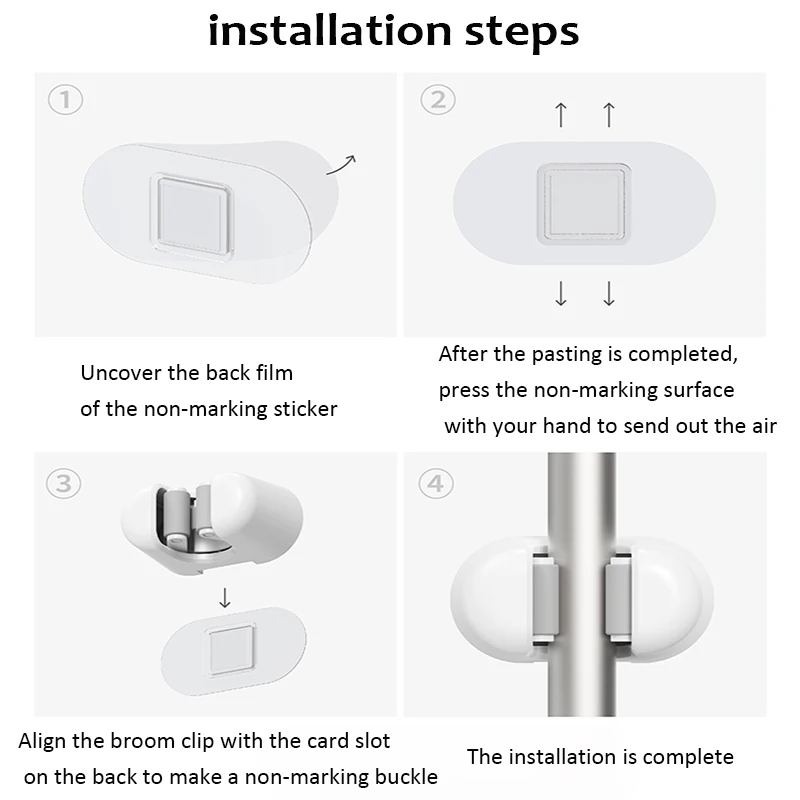 installation steps

①

Uncover the back film of the non-marking sticker

②

After the pasting is completed, press the non-marking surface with your hand to send out the air

③

Align the broom clip with the card slot on the back to make a non-marking buckle

④

The installation is complete