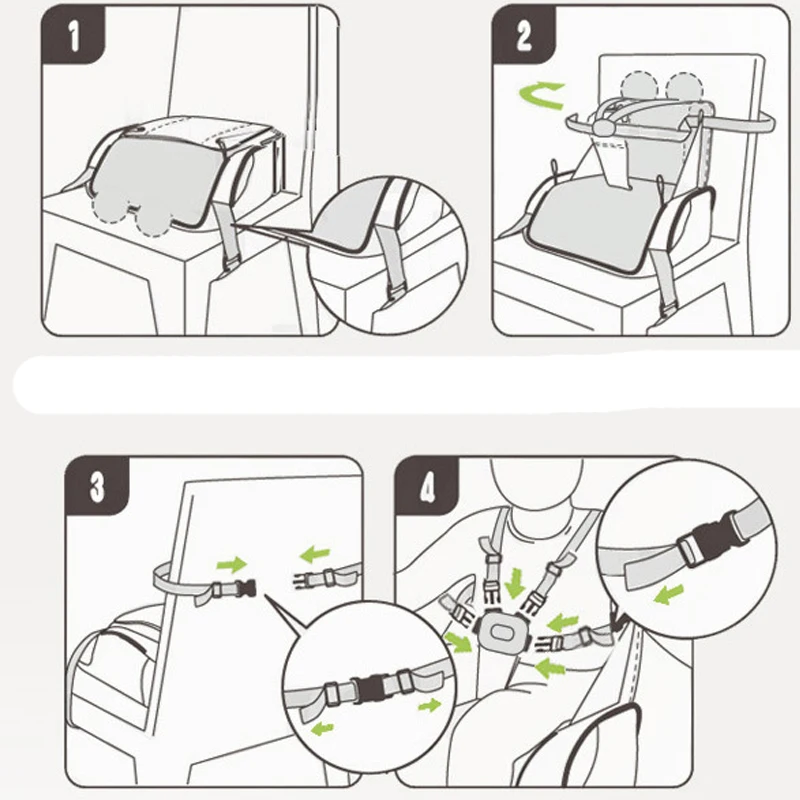 1

2

3

4