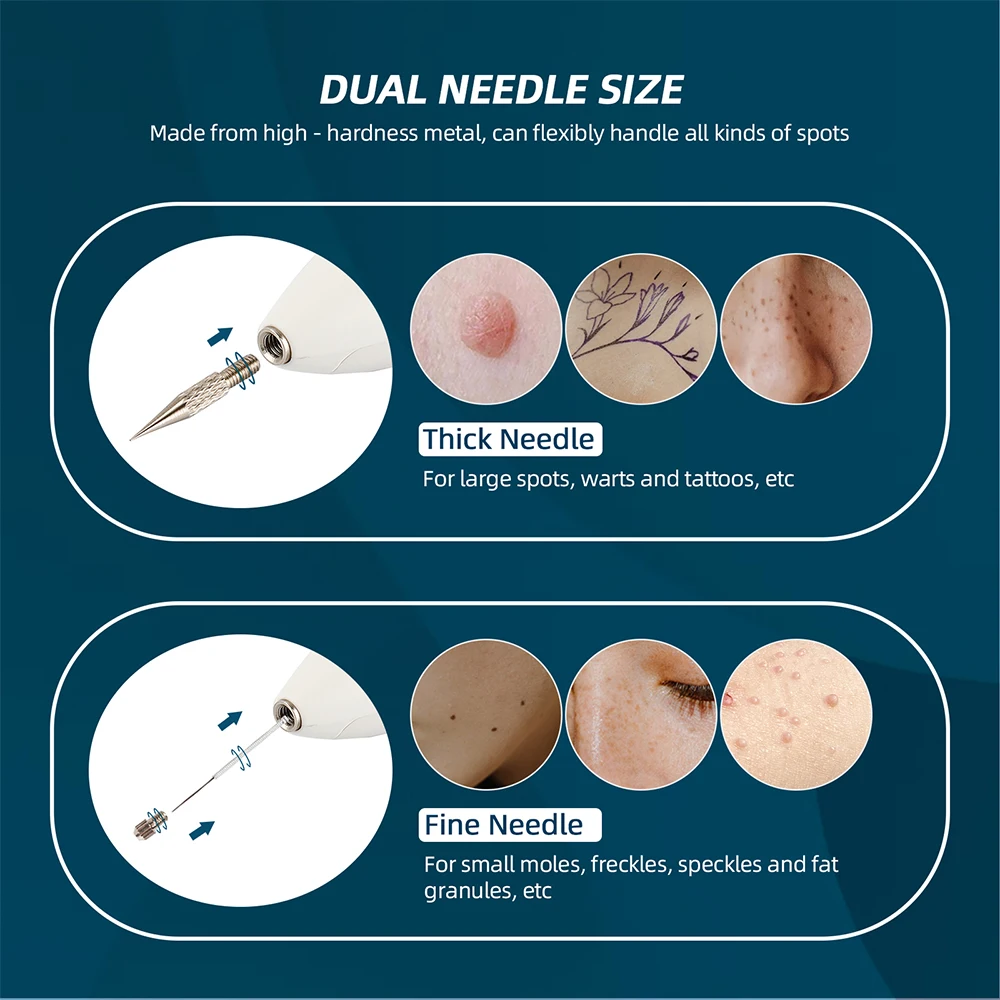 DUAL NEEDLE SIZE

Made from high - hardness metal, can flexibly handle all kinds of spots

Thick Needle

For large spots, warts and tattoos, etc

Fine Needle

For small moles, freckles, speckles and fat granules, etc