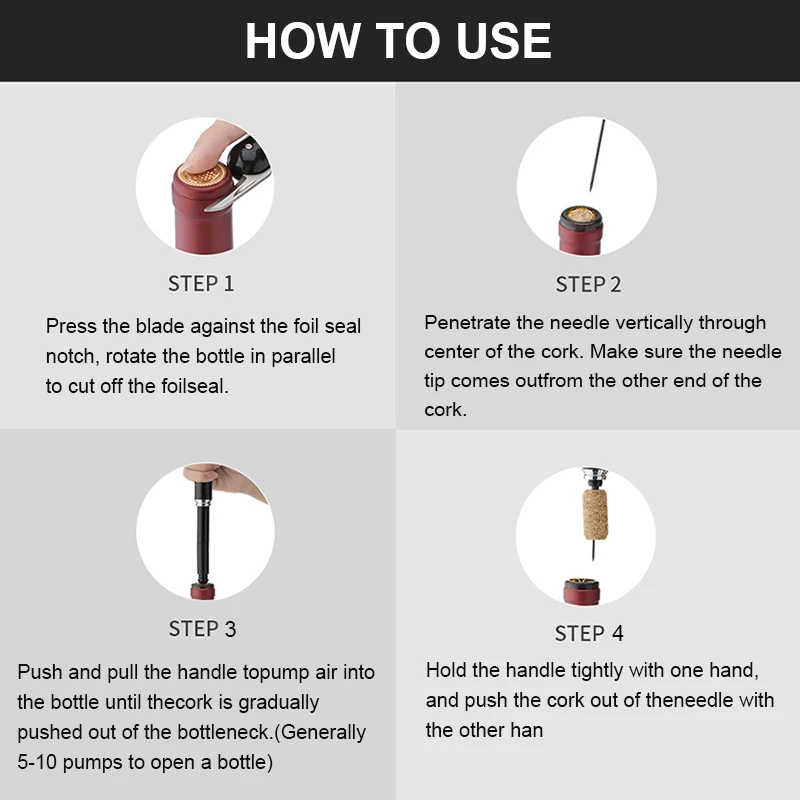 HOW TO USE

STEP 1

Press the blade against the foil seal notch, rotate the bottle in parallel to cut off the foilseal.

STEP 2

Penetrate the needle vertically through center of the cork. Make sure the needle tip comes outfrom the other end of the cork.

STEP 3

Push and pull the handle topump air into the bottle until thecork is gradually pushed out of the bottleneck.(Generally 5-10 pumps to open a bottle)

STEP 4

Hold the handle tightly with one hand, and push the cork out of theneedle with the other han