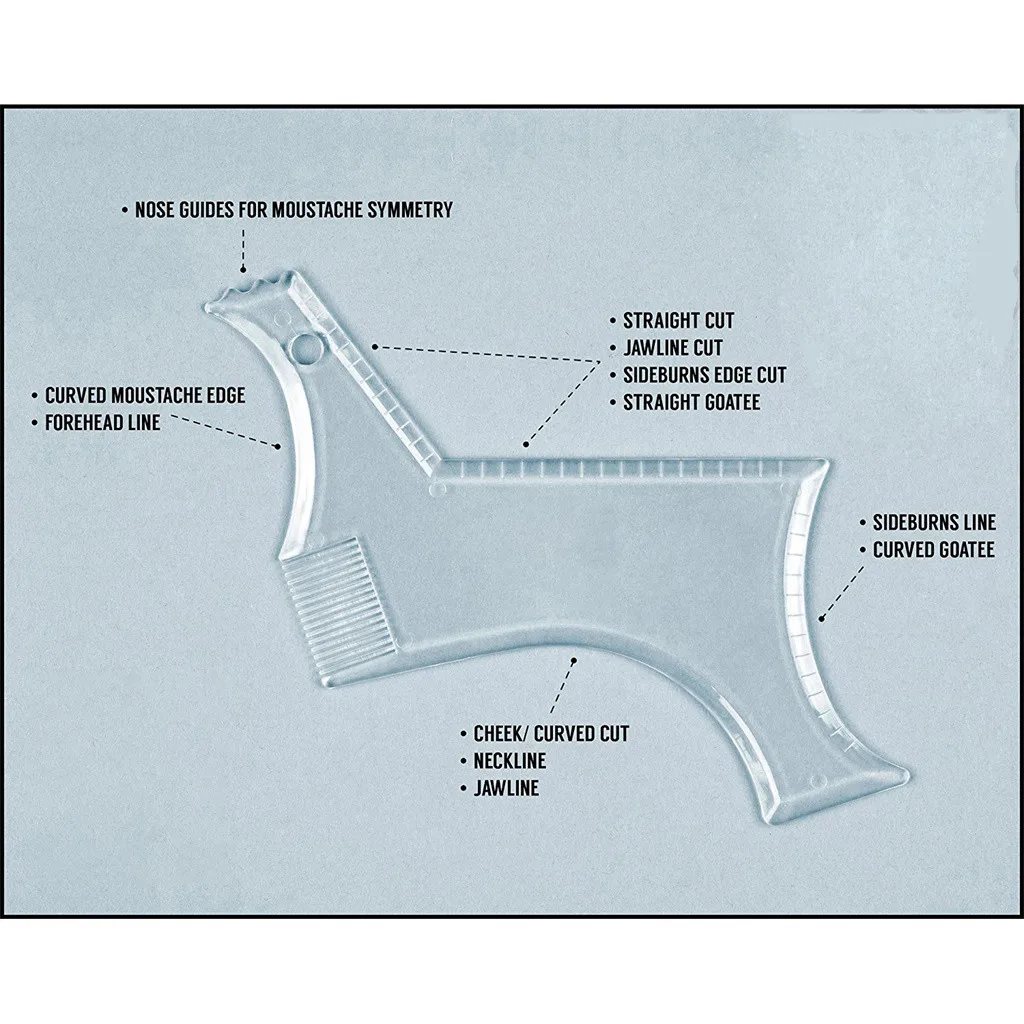 • NOSE GUIDES FOR MOUSTACHE SYMMETRY

• STRAIGHT CUT
• JAWLINE CUT
• SIDEBURNS EDGE CUT
• STRAIGHT GOATEE

• CURVED MOUSTACHE EDGE
• FOREHEAD LINE

• SIDEBURNS LINE
• CURVED GOATEE

• CHEEK/ CURVED CUT
• NECKLINE
• JAWLINE