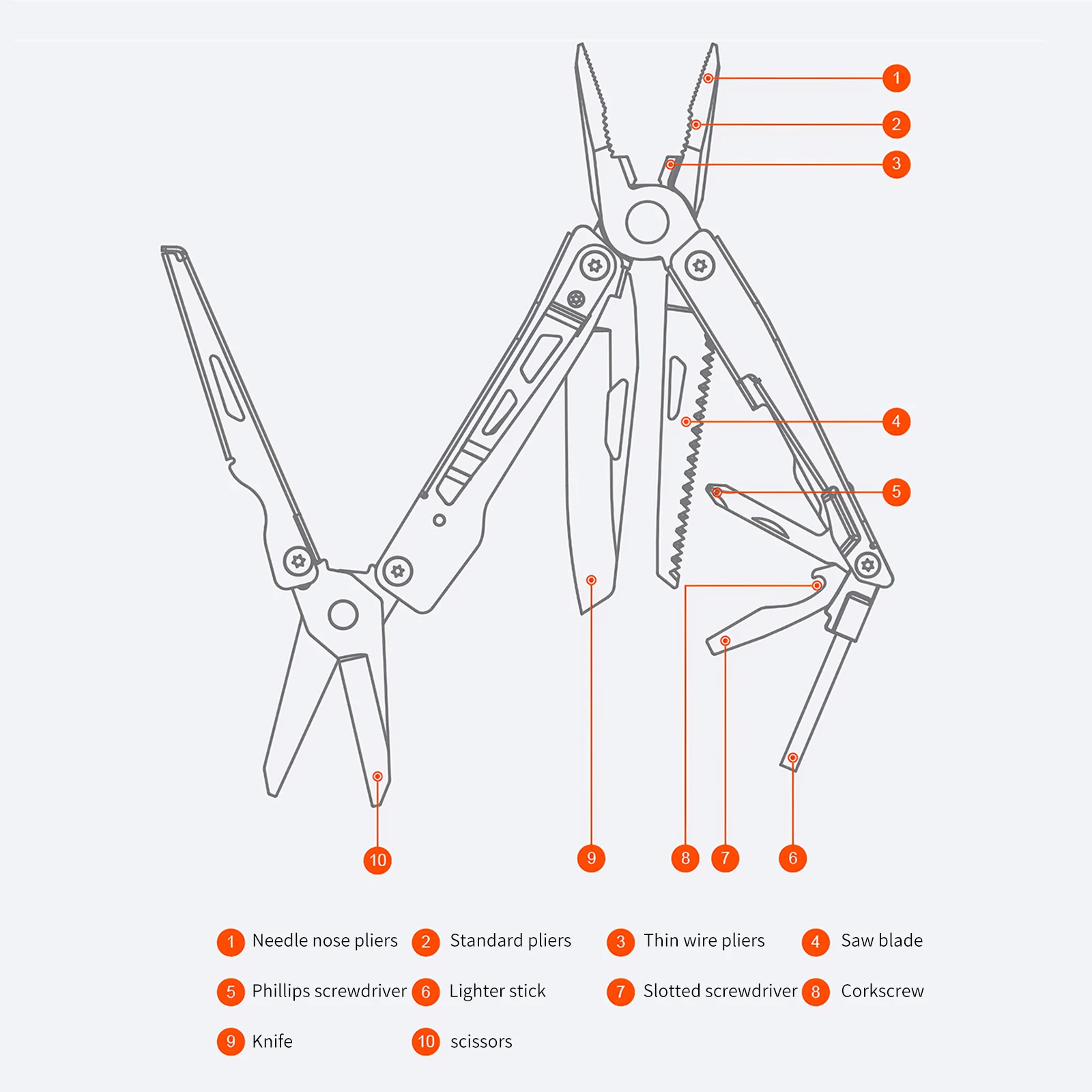 1
2
3
4
5
10
9
8
7
6

1 Needle nose pliers
2 Standard pliers
3 Thin wire pliers
4 Saw blade
5 Phillips screwdriver
6 Lighter stick
7 Slotted screwdriver
8 Corkscrew
9 Knife
10 scissors