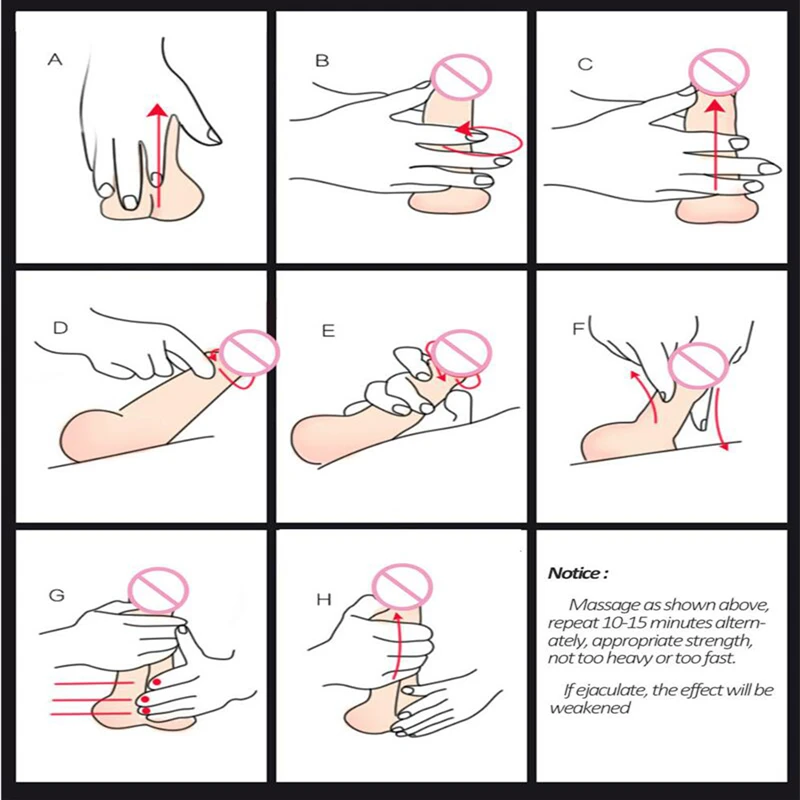 A

B

C

D

E

F

G

H

Notice :

Massage as shown above, repeat 10-15 minutes alternately, appropriate strength, not too heavy or too fast.

If ejaculate, the effect will be weakened