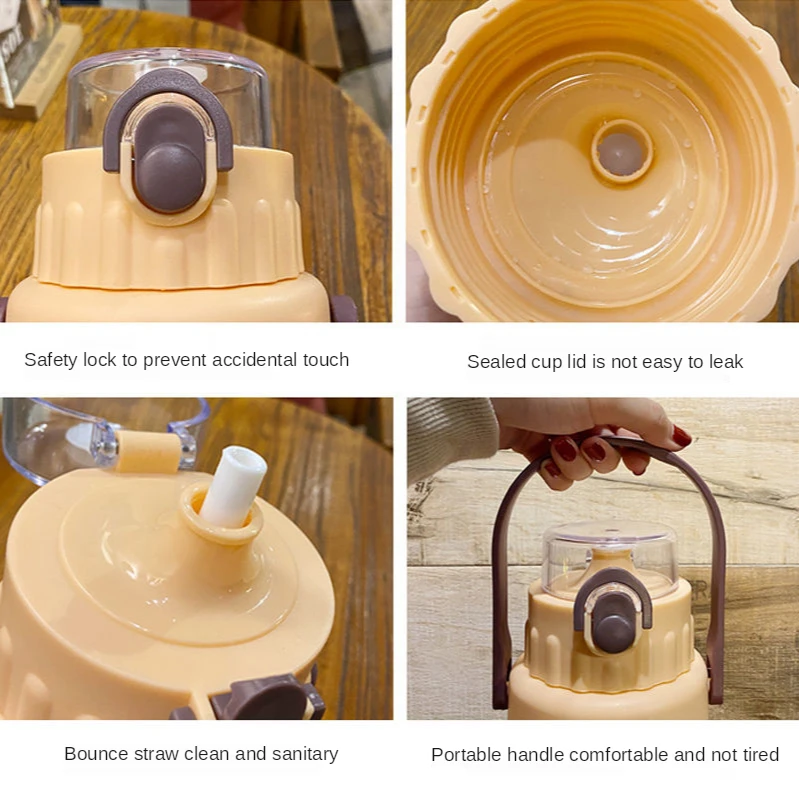 Safety lock to prevent accidental touch

Sealed cup lid is not easy to leak

Bounce straw clean and sanitary

Portable handle comfortable and not tired