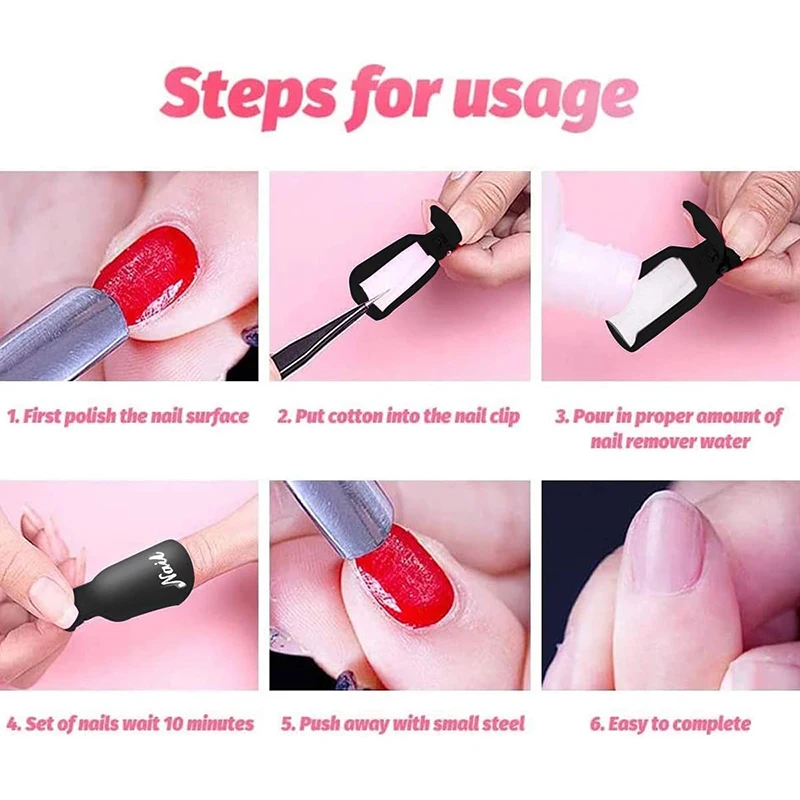 Steps for usage

1. First polish the nail surface

2. Put cotton into the nail clip

3. Pour in proper amount of nail remover water

Nail

4. Set of nails wait 10 minutes

5. Push away with small steel

6. Easy to complete