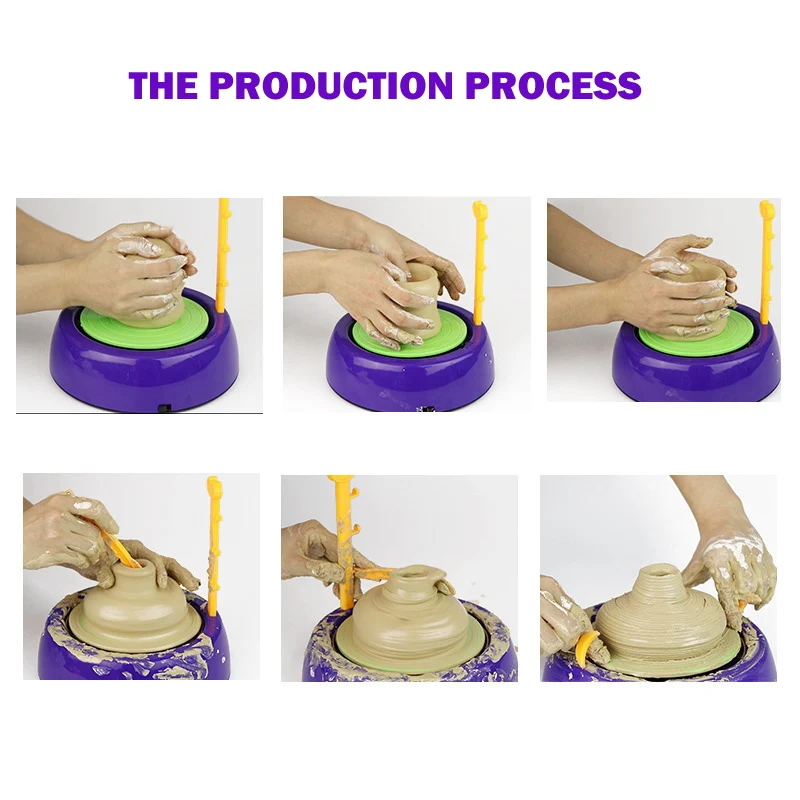 THE PRODUCTION PROCESS