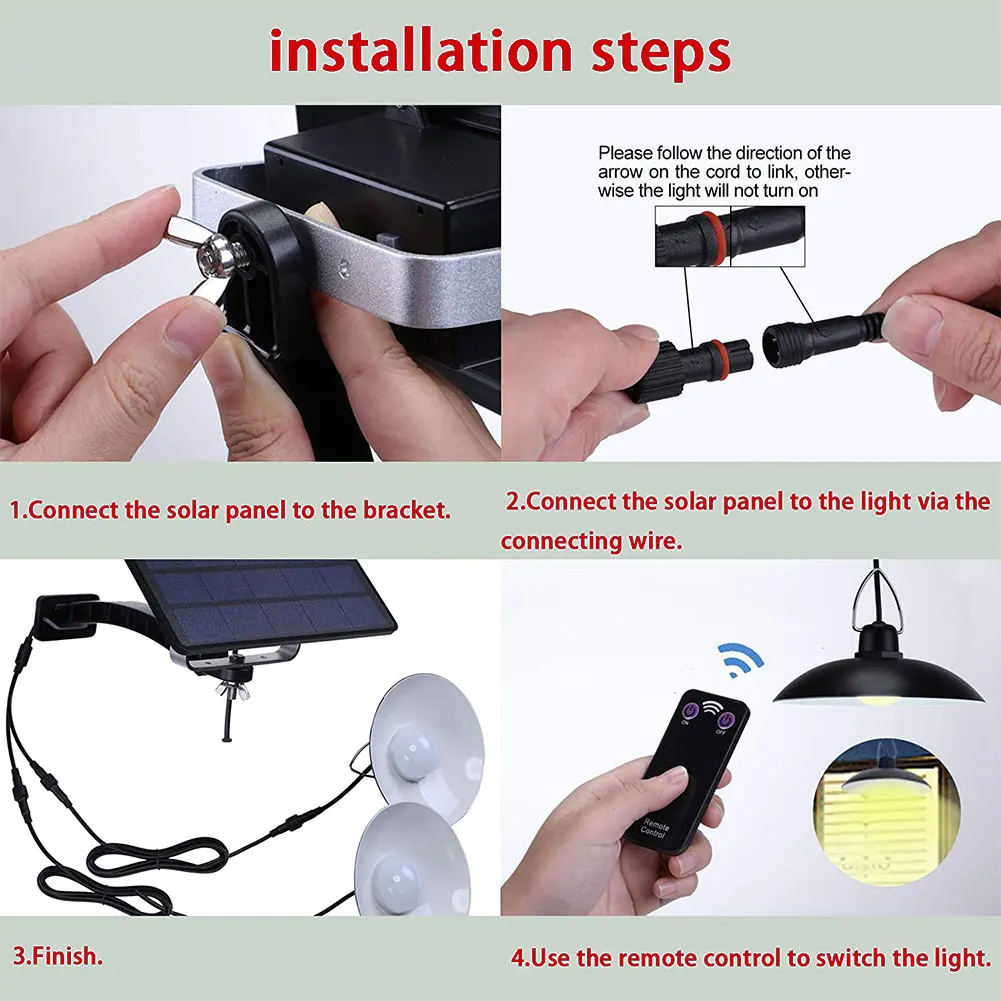 installation steps

Please follow the direction of the arrow on the cord to link, otherwise the light will not turn on

1.Connect the solar panel to the bracket.

2.Connect the solar panel to the light via the connecting wire.

ON OFF

Remote Control

3.Finish.

4.Use the remote control to switch the light.