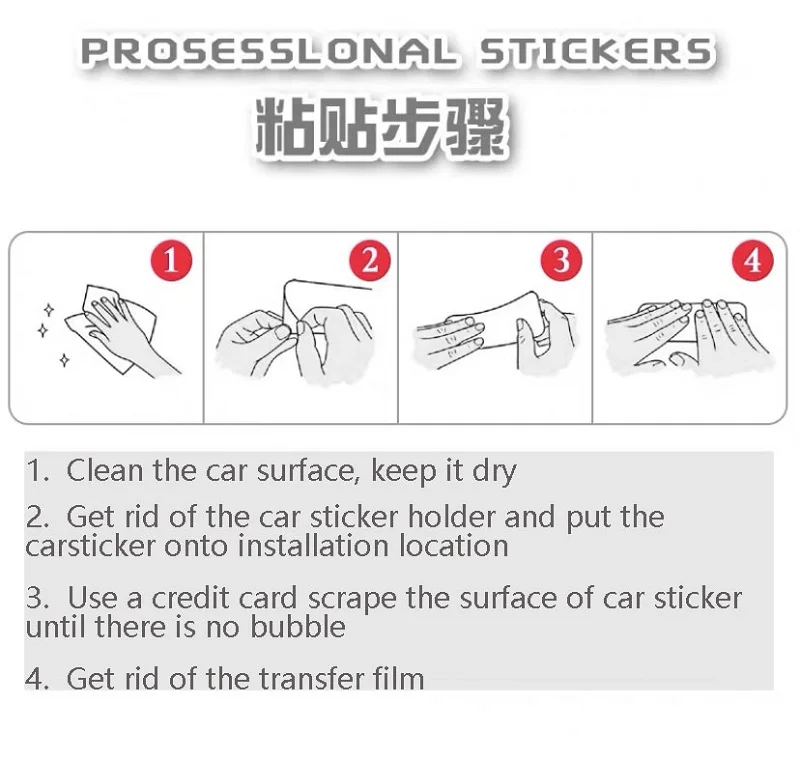 PROSESSLONAL STICKERS
粘贴步骤

1

2

3

4

1. Clean the car surface, keep it dry

2. Get rid of the car sticker holder and put the carsticker onto installation location

3. Use a credit card scrape the surface of car sticker until there is no bubble

4. Get rid of the transfer film