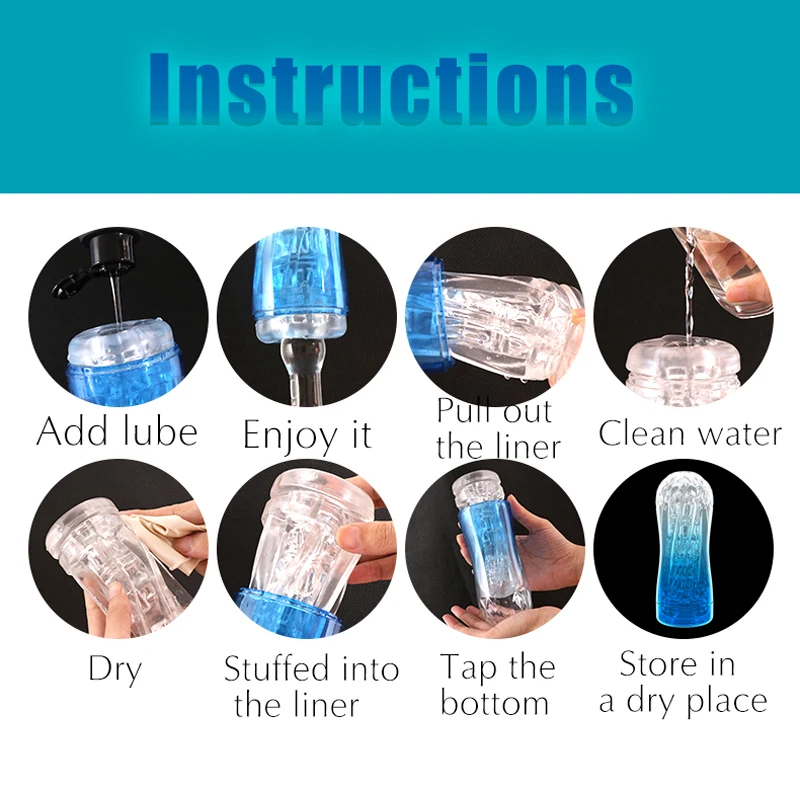 Instructions

Add lube

Enjoy it

Pull out the liner

Clean water

Dry

Stuffed into the liner

Tap the bottom

Store in a dry place