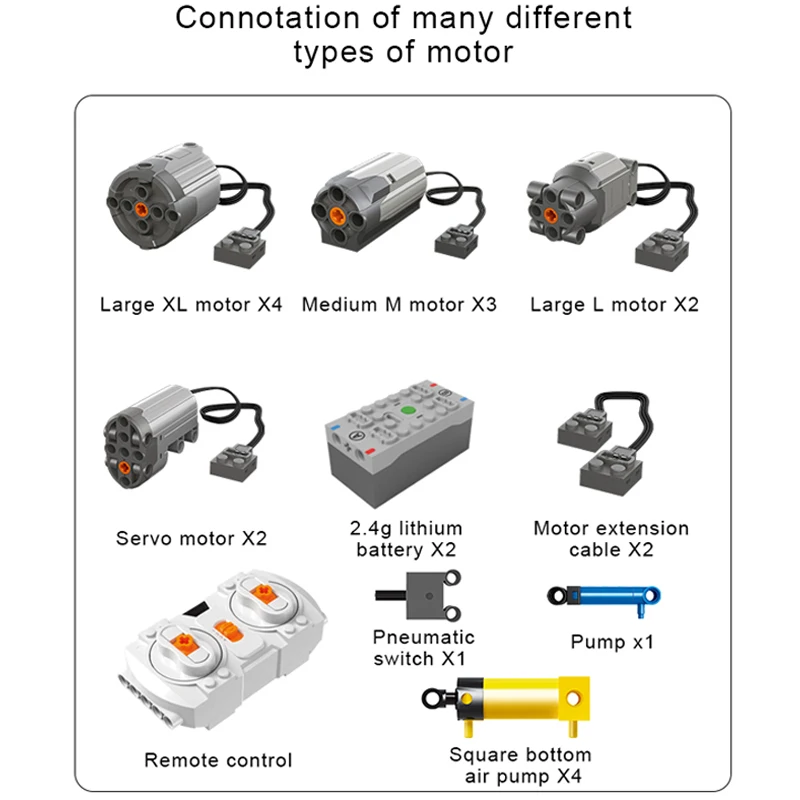 Connotation of many different types of motor

Large XL motor X4

Medium M motor X3

Large L motor X2

Servo motor X2

2.4g lithium battery X2

Motor extension cable X2

Pneumatic switch X1

Pump x1

Remote control

Square bottom air pump X4