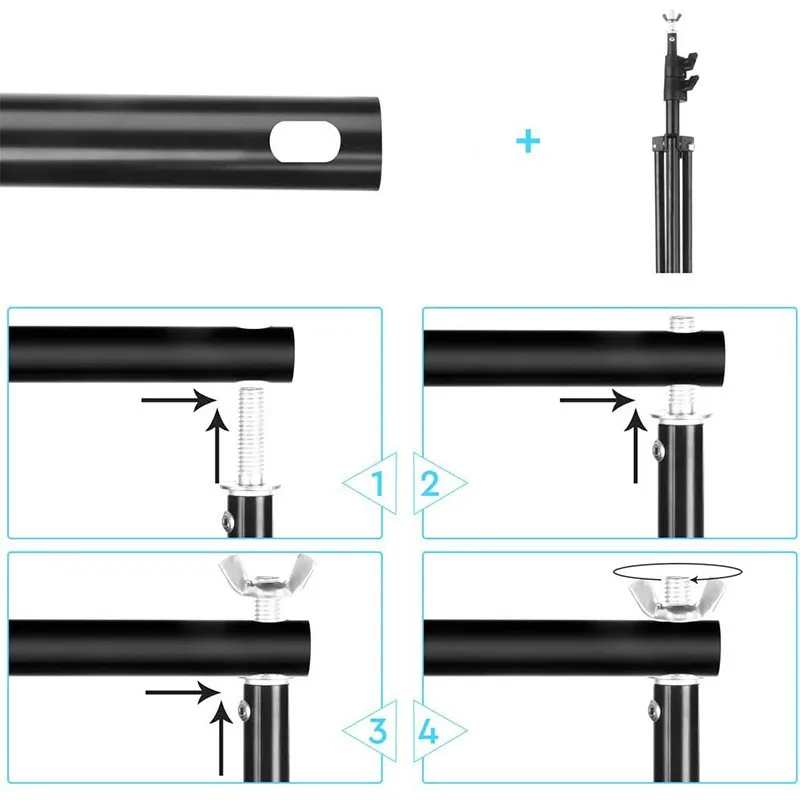 +

1

2

3

4