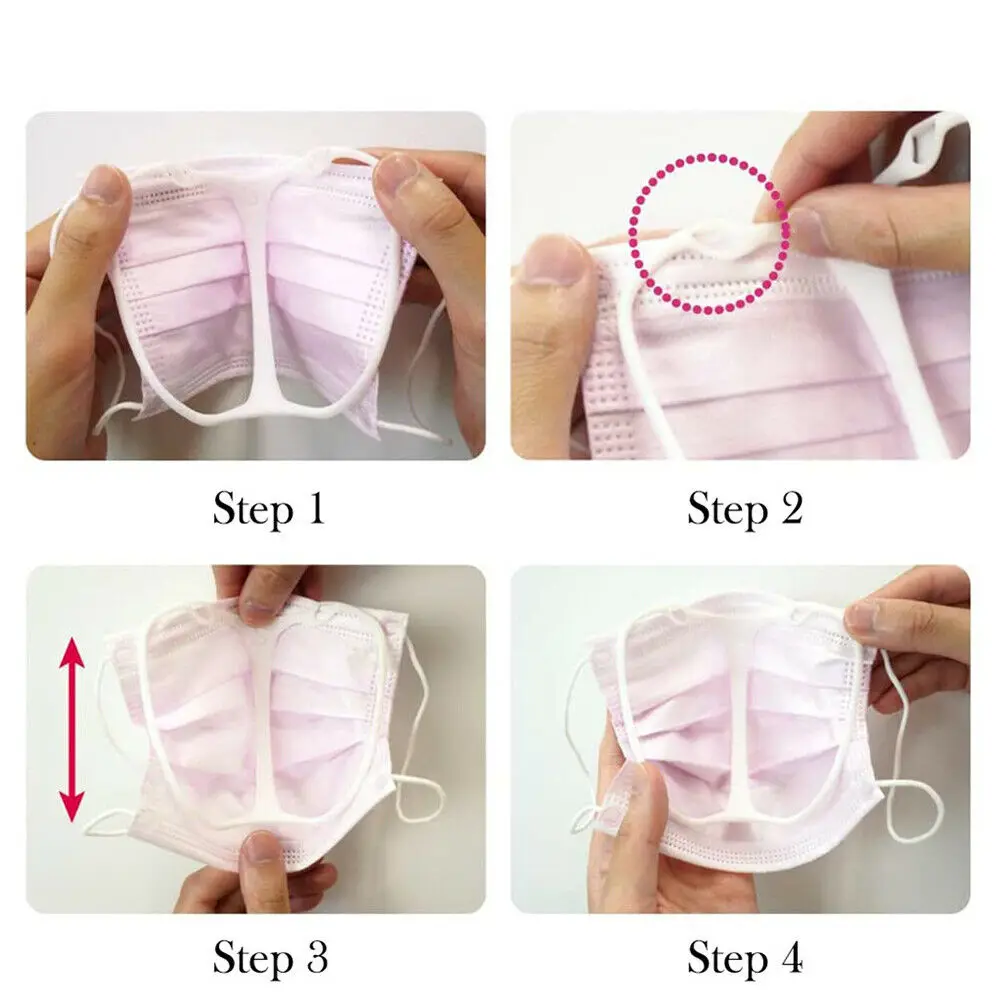 Step 1

Step 2

Step 3

Step 4