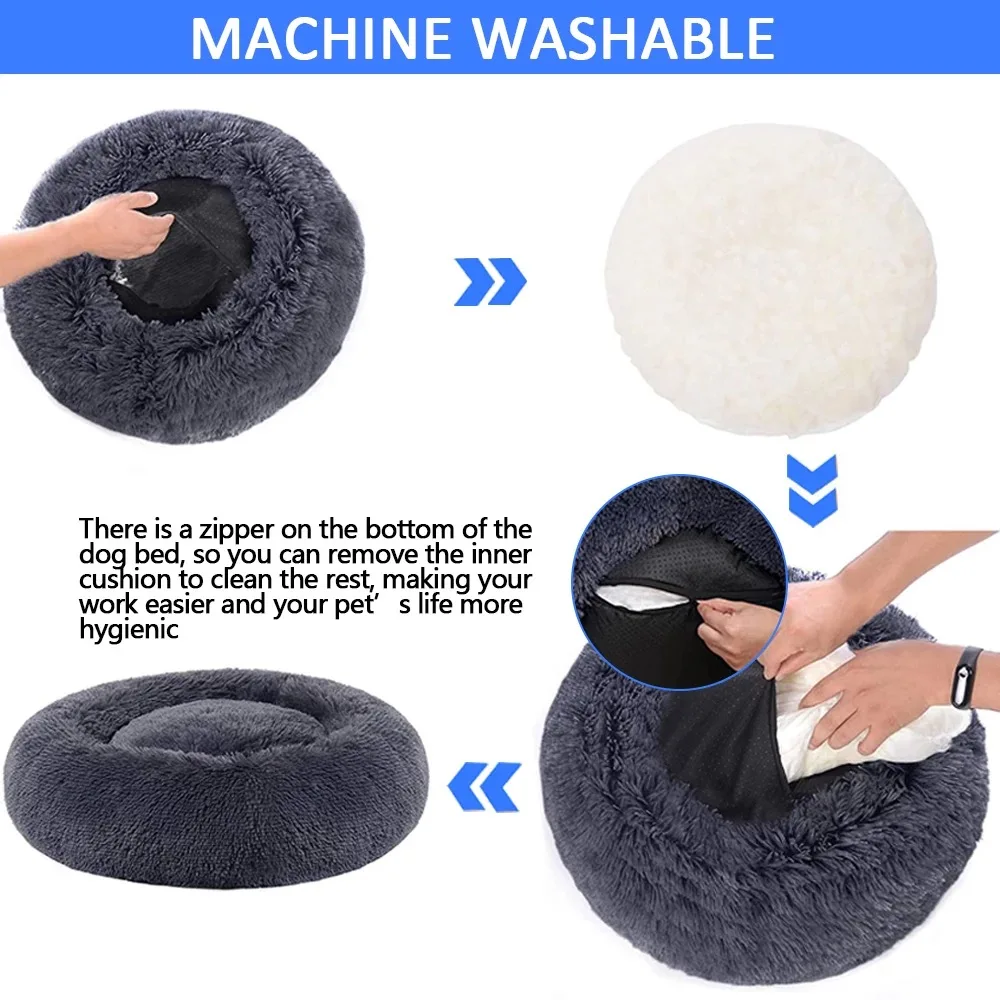 MACHINE WASHABLE

There is a zipper on the bottom of the dog bed, so you can remove the inner cushion to clean the rest, making your work easier and your pet’ s life more hygienic