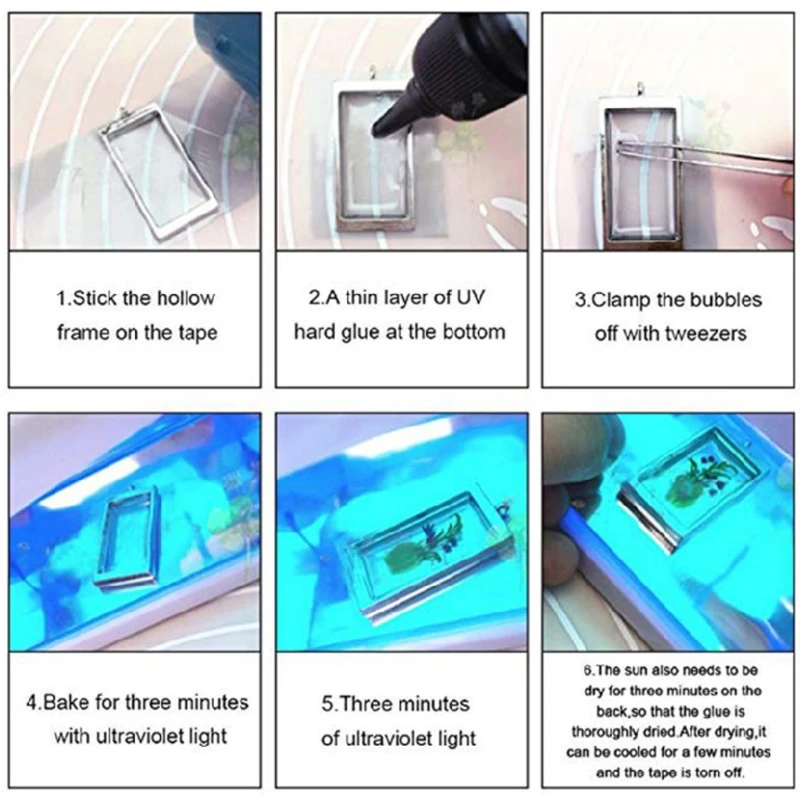 1.Stick the hollow frame on the tape

2.A thin layer of UV hard glue at the bottom

3.Clamp the bubbles off with tweezers

4.Bake for three minutes with ultraviolet light

5.Three minutes of ultraviolet light

6.The sun also needs to be dry for three minutes on the back,so that the glue is thoroughly dried.After drying,it can be cooled for a few minutes and the tape is torn off.