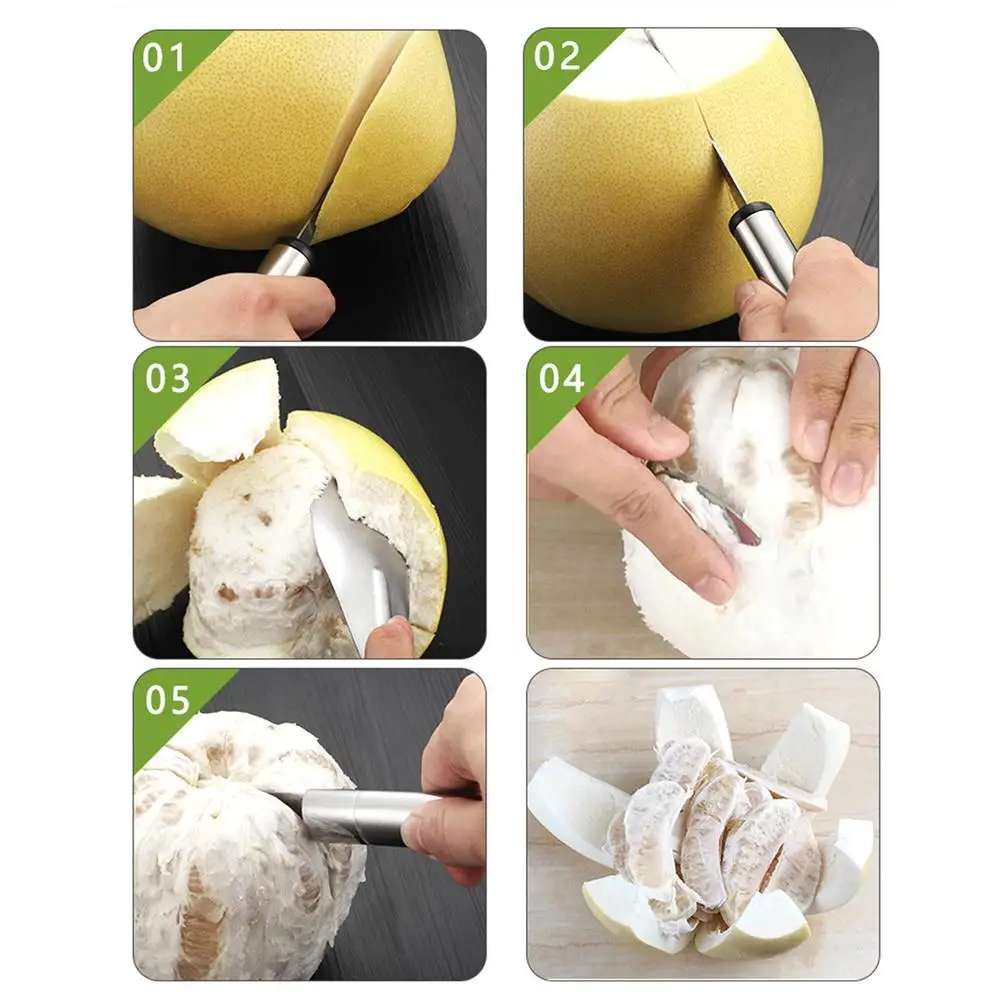 01

02

03

04

05