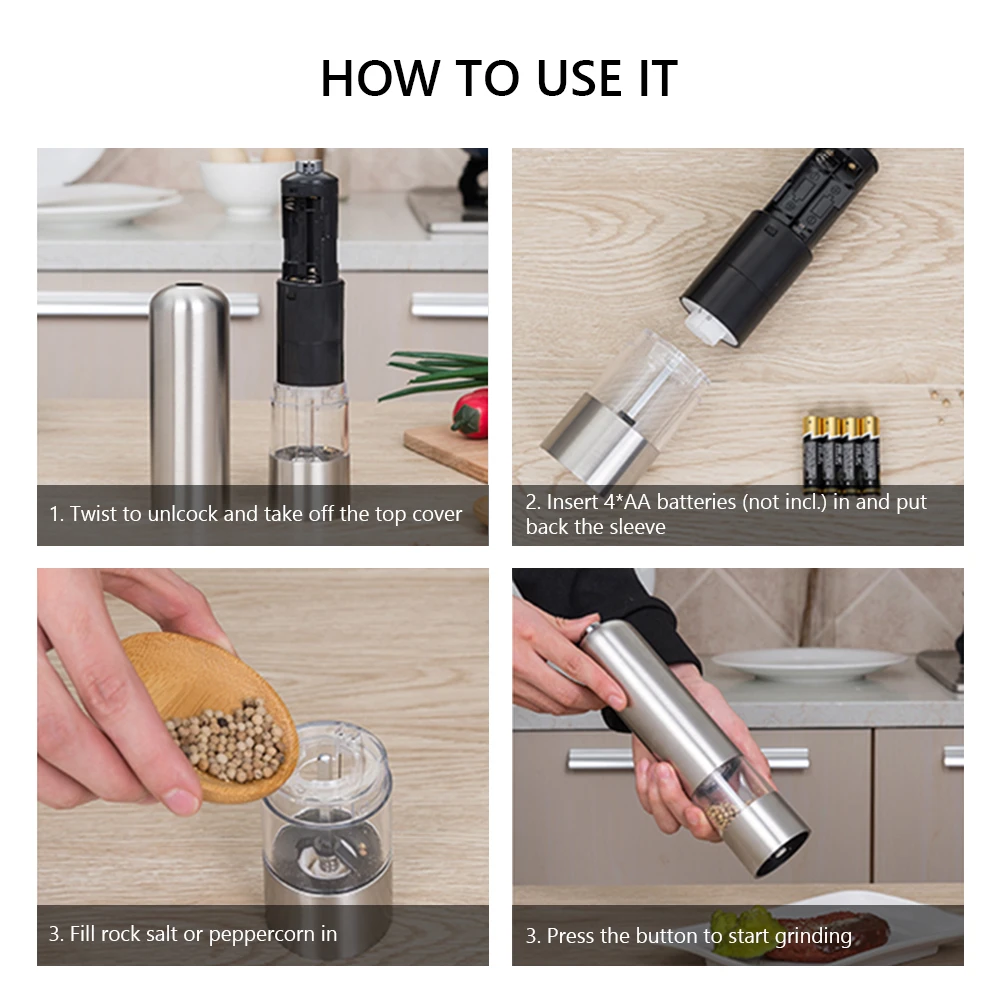 HOW TO USE IT

1. Twist to unlcock and take off the top cover

2. Insert 4*AA batteries (not incl.) in and put back the sleeve

3. Fill rock salt or peppercorn in

3. Press the button to start grinding