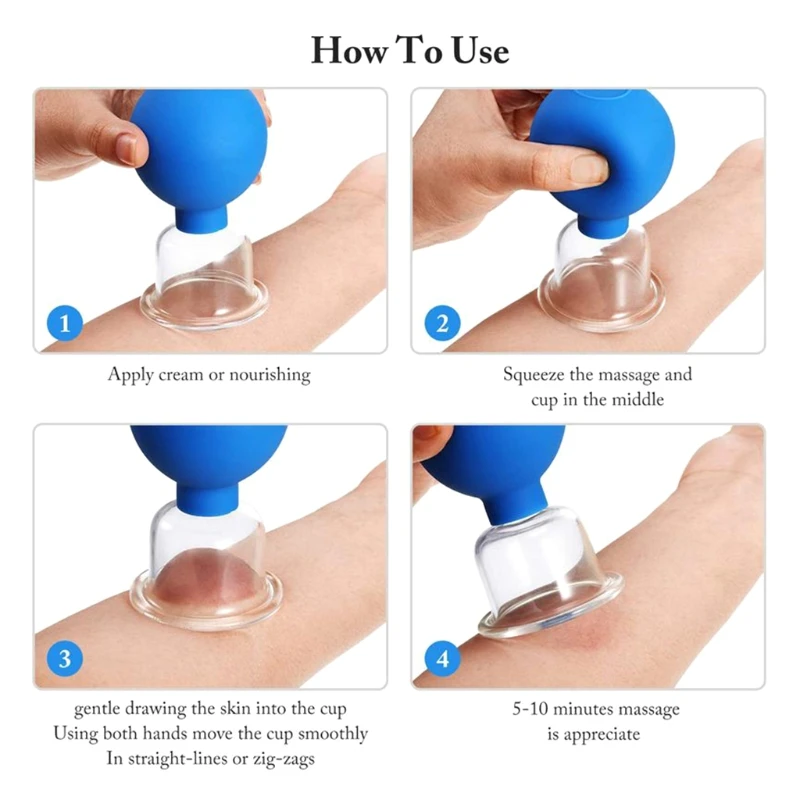 How To Use

1

Apply cream or nourishing

2

Squeeze the massage and cup in the middle

3

gentle drawing the skin into the cup
Using both hands move the cup smoothly
In straight-lines or zig-zags

4

5-10 minutes massage is appreciate