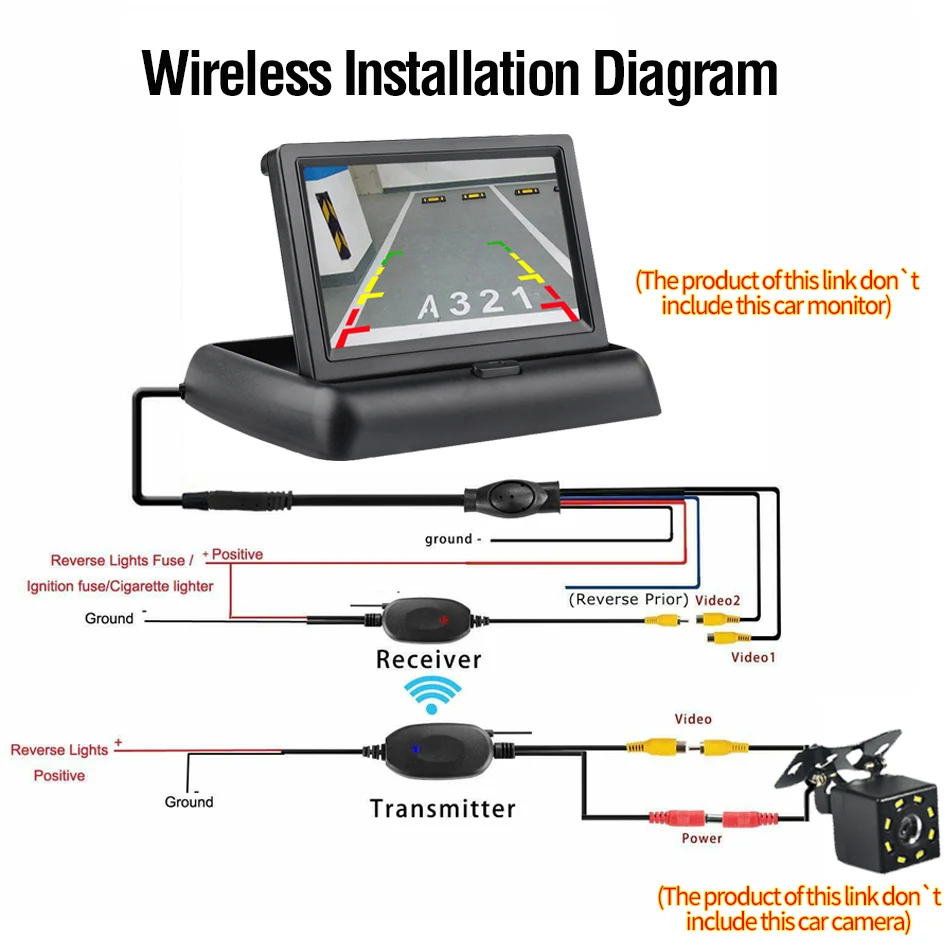 Wireless Installation Diagram

A 3 2 1

(The product of this link don`t include this car monitor)

ground -

Reverse Lights Fuse / + Positive
Ignition fuse/Cigarette lighter

Ground -

(Reverse Prior) Video2

Video1

Receiver

Reverse Lights +
Positive

Ground

Transmitter

Video

Power

(The product of this link don`t include this car camera)