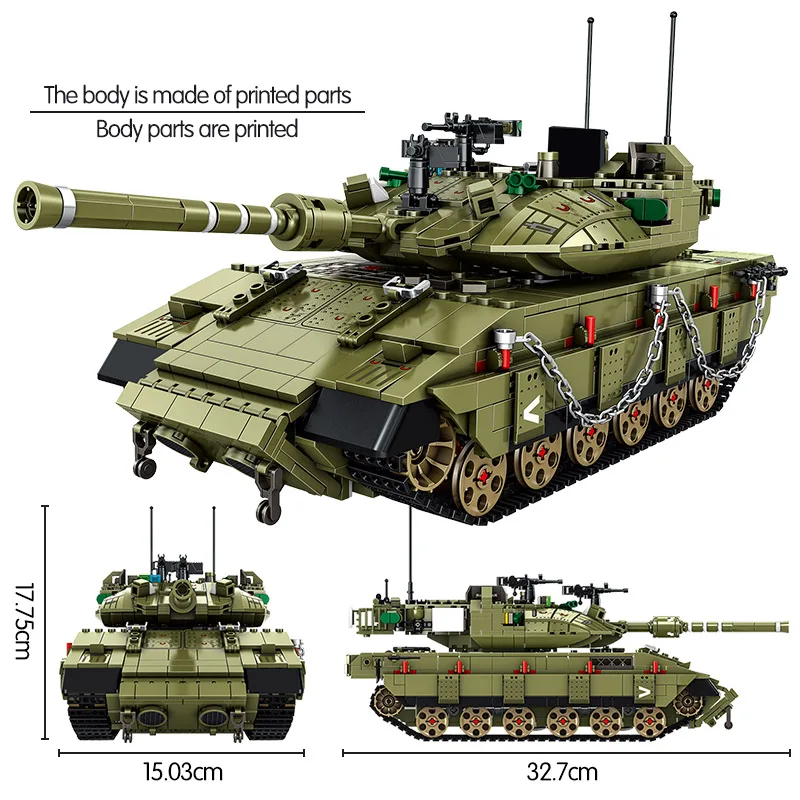 The body is made of printed parts
Body parts are printed

17.75cm

15.03cm

32.7cm