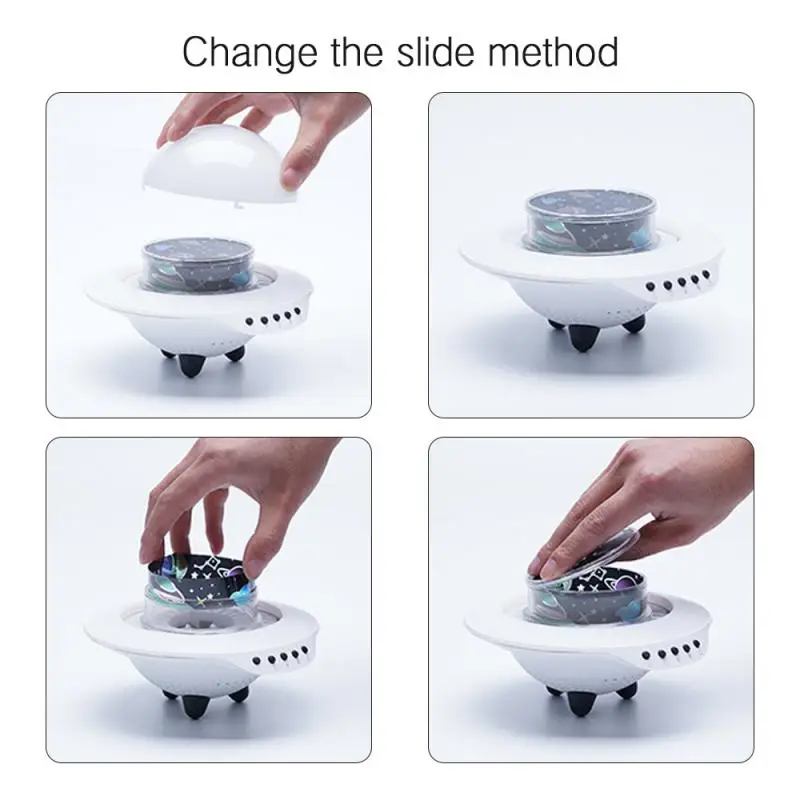 Change the slide method