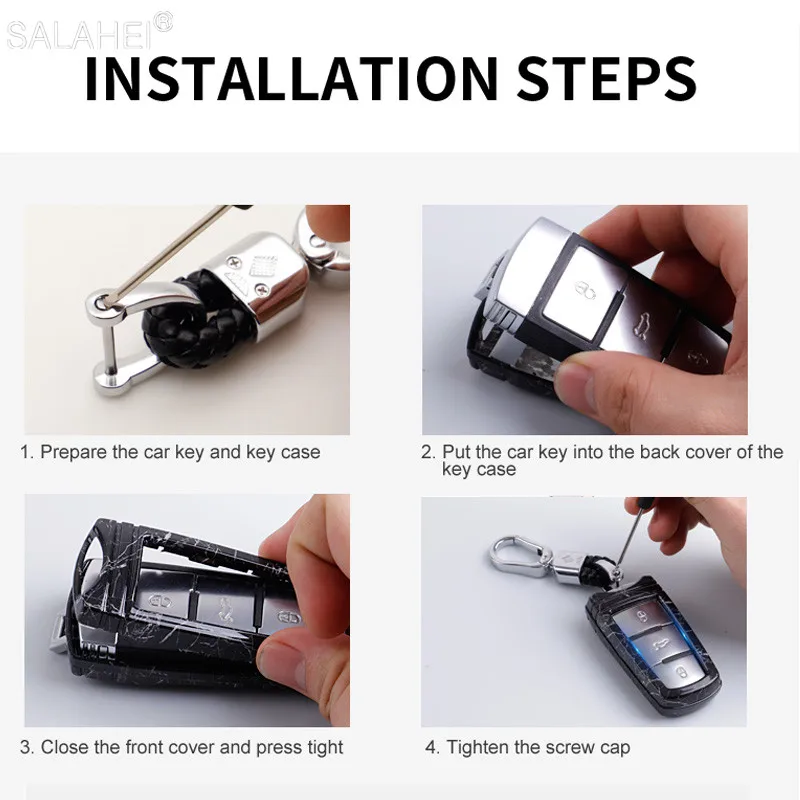 SALAHEI®

INSTALLATION STEPS

1. Prepare the car key and key case

2. Put the car key into the back cover of the key case

3. Close the front cover and press tight

4. Tighten the screw cap